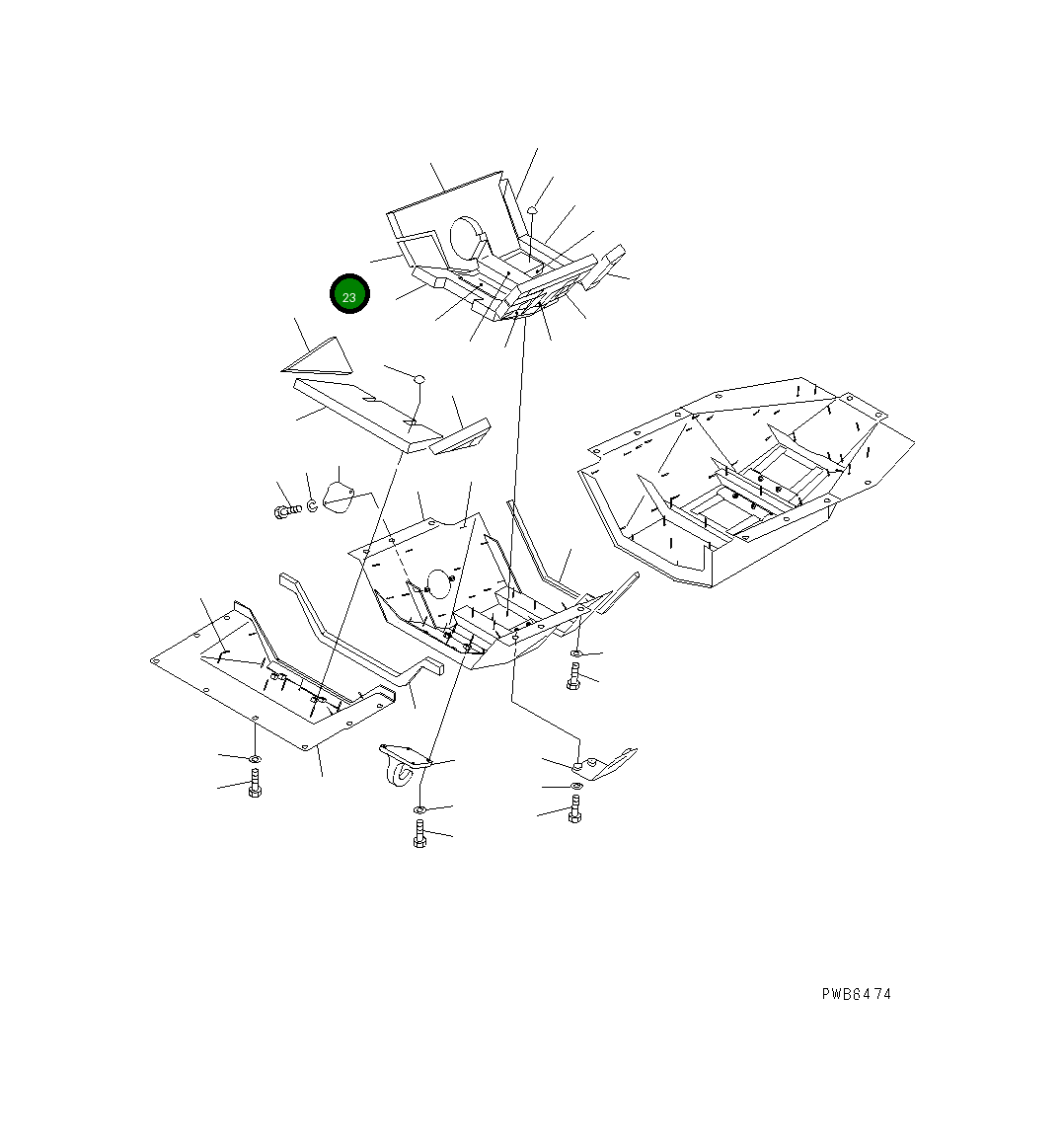 23

PWB6474