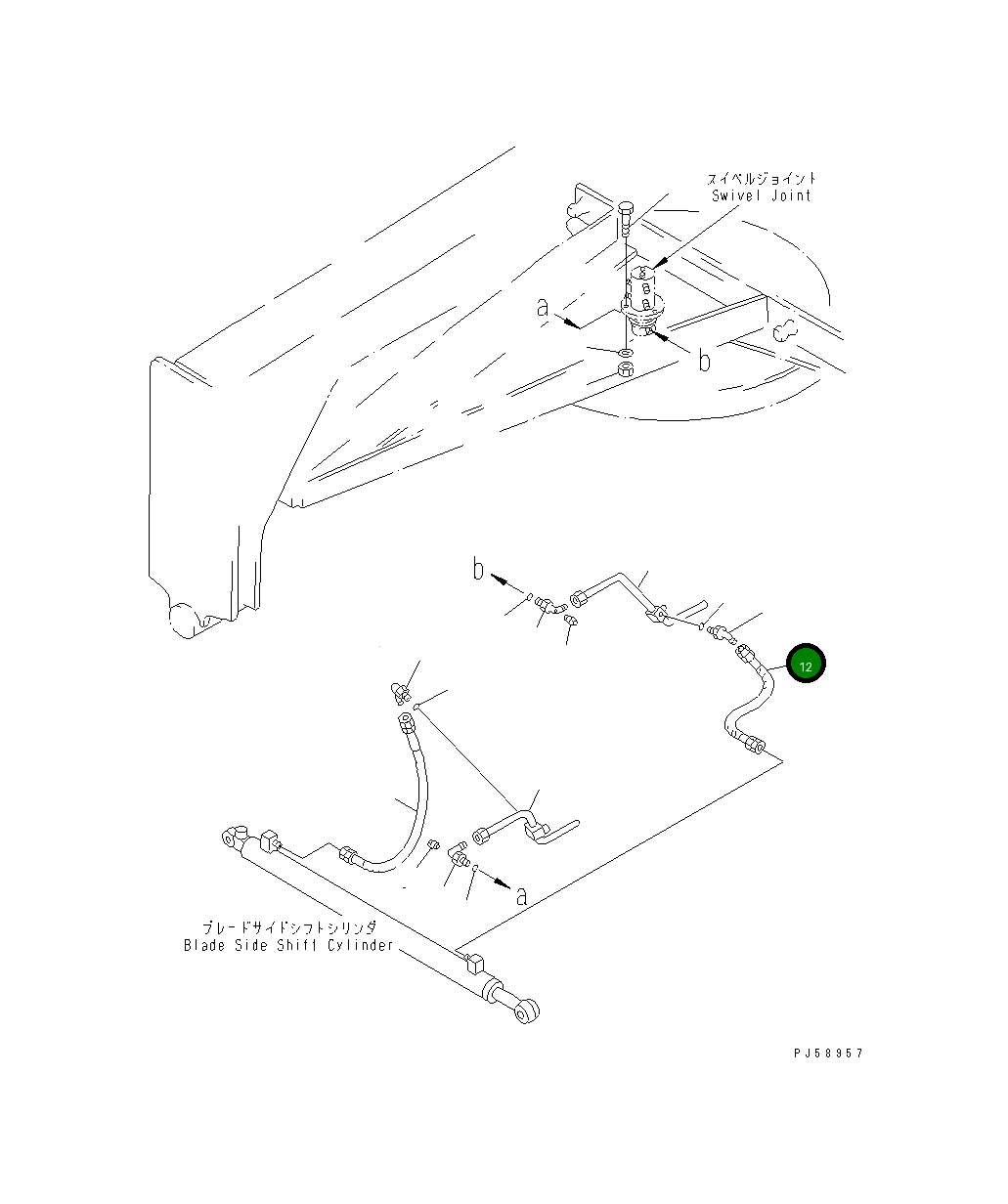 スイベルジョイント
Swivel Joint

a

b

b

12

a

ブレードサイドシフトシリンダ
Blade Side Shift Cylinder

PJ58957