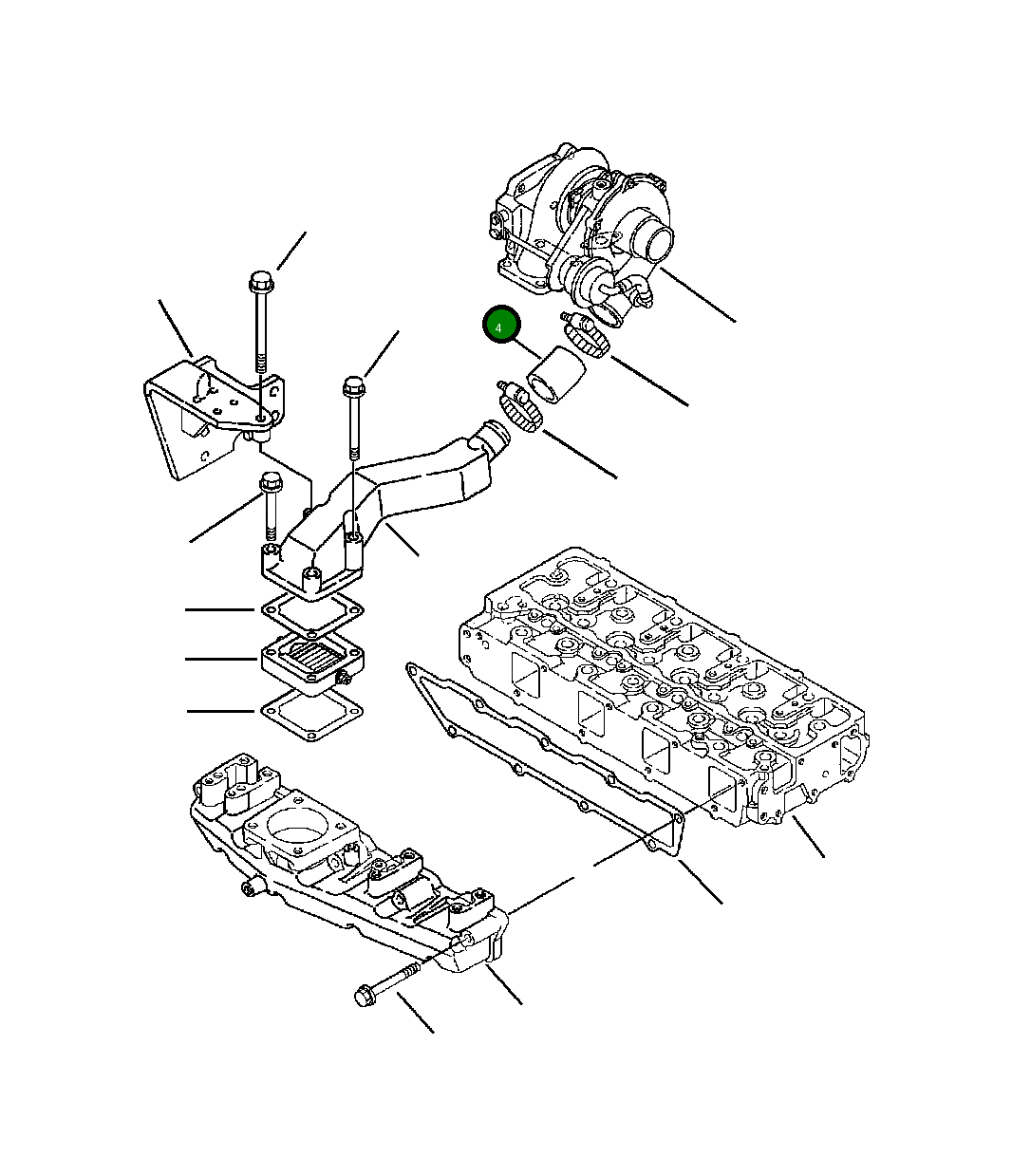 4