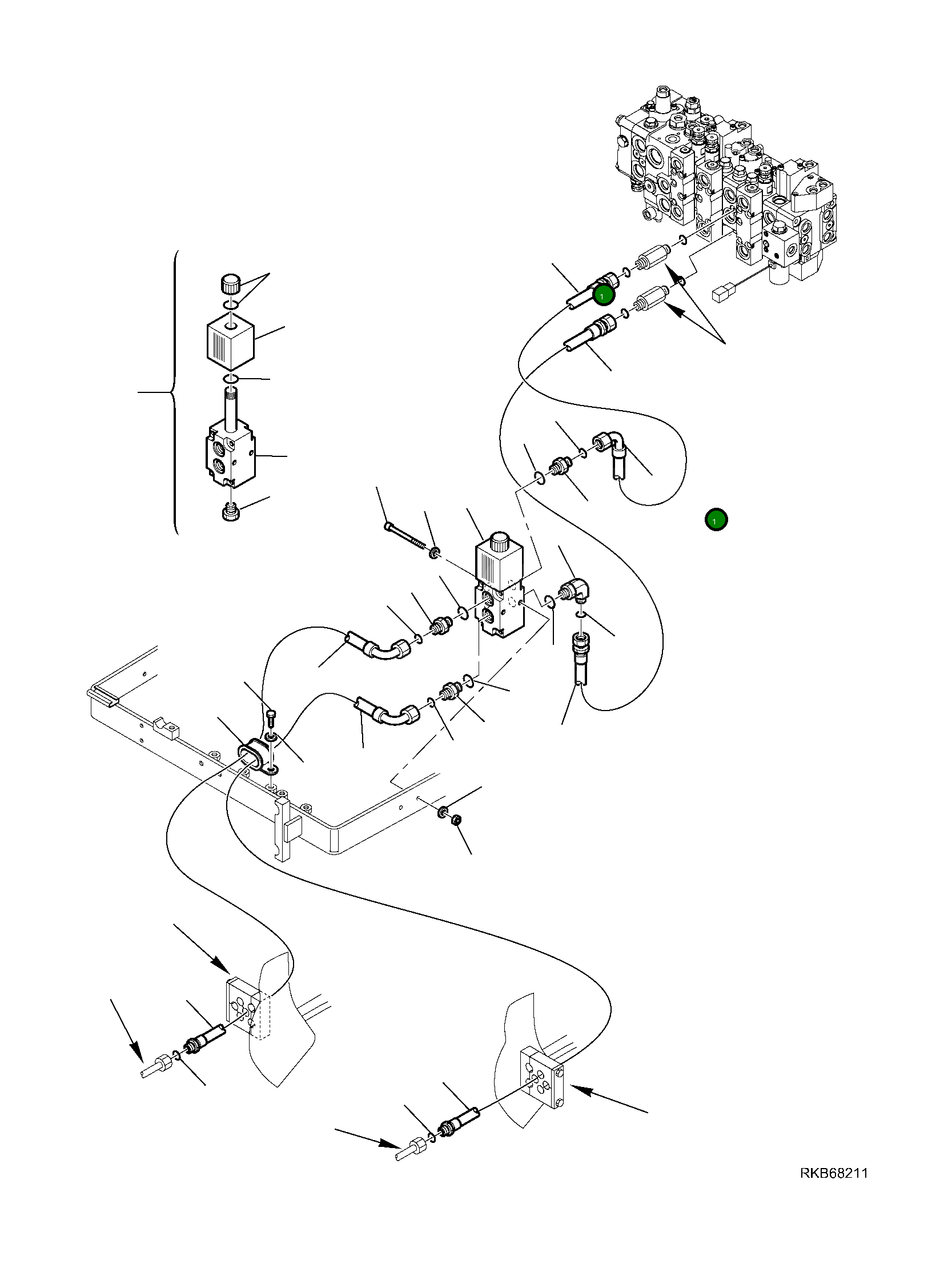 1

1

RKB68211