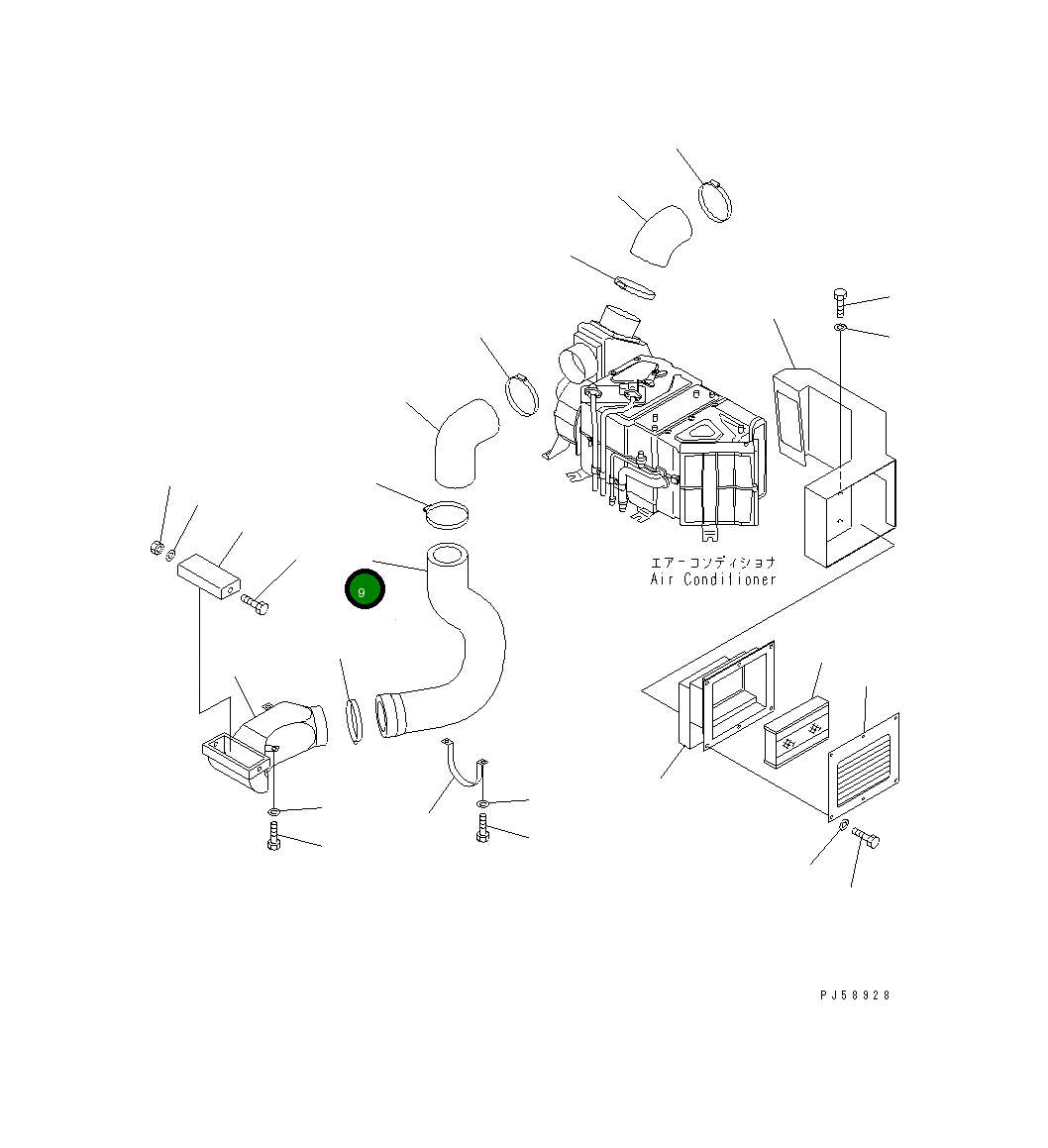 9

エアーコンディショナ
Air Conditioner

PJ58928