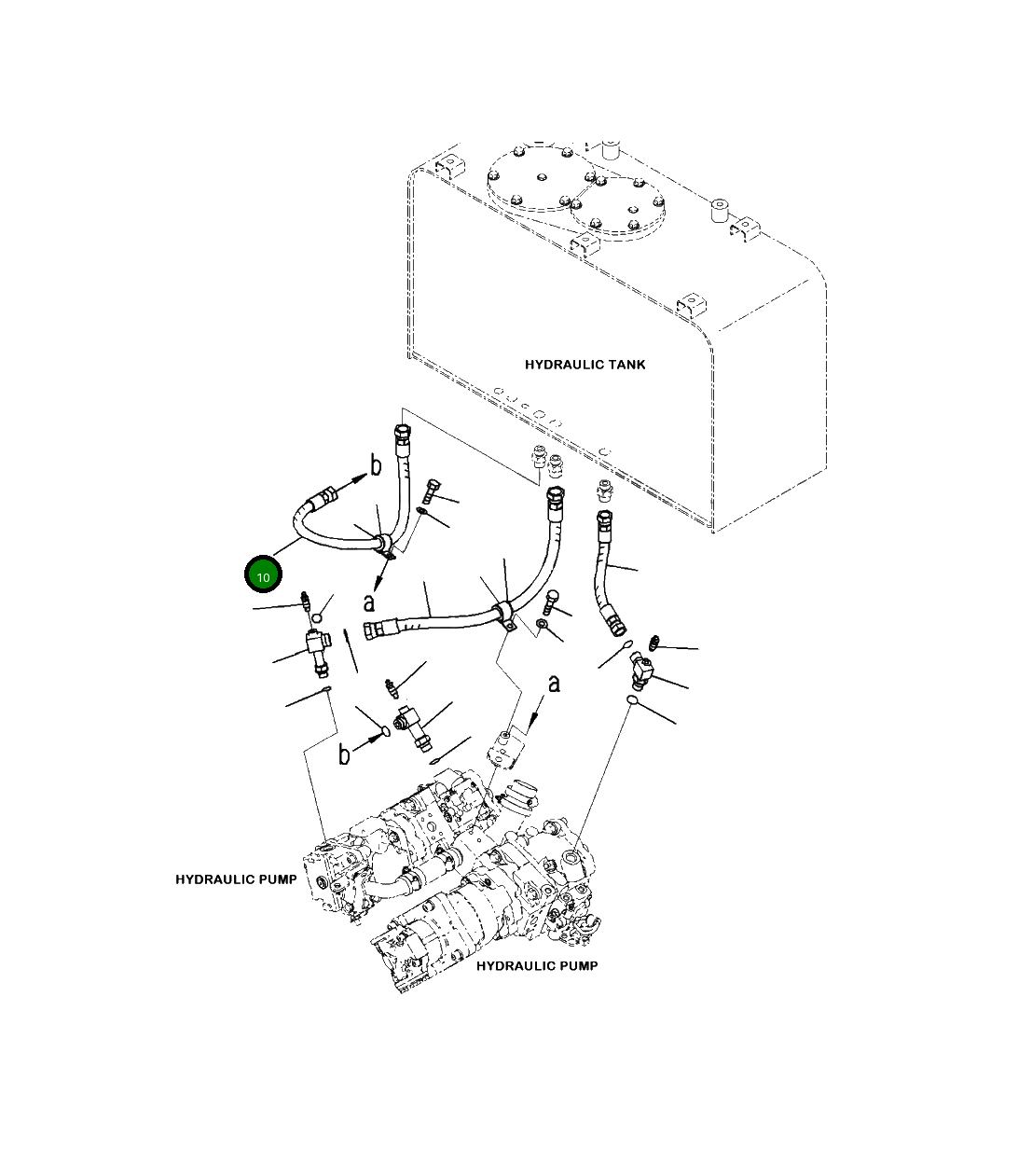 HYDRAULIC TANK

b

10

a

a

b

HYDRAULIC PUMP

HYDRAULIC PUMP