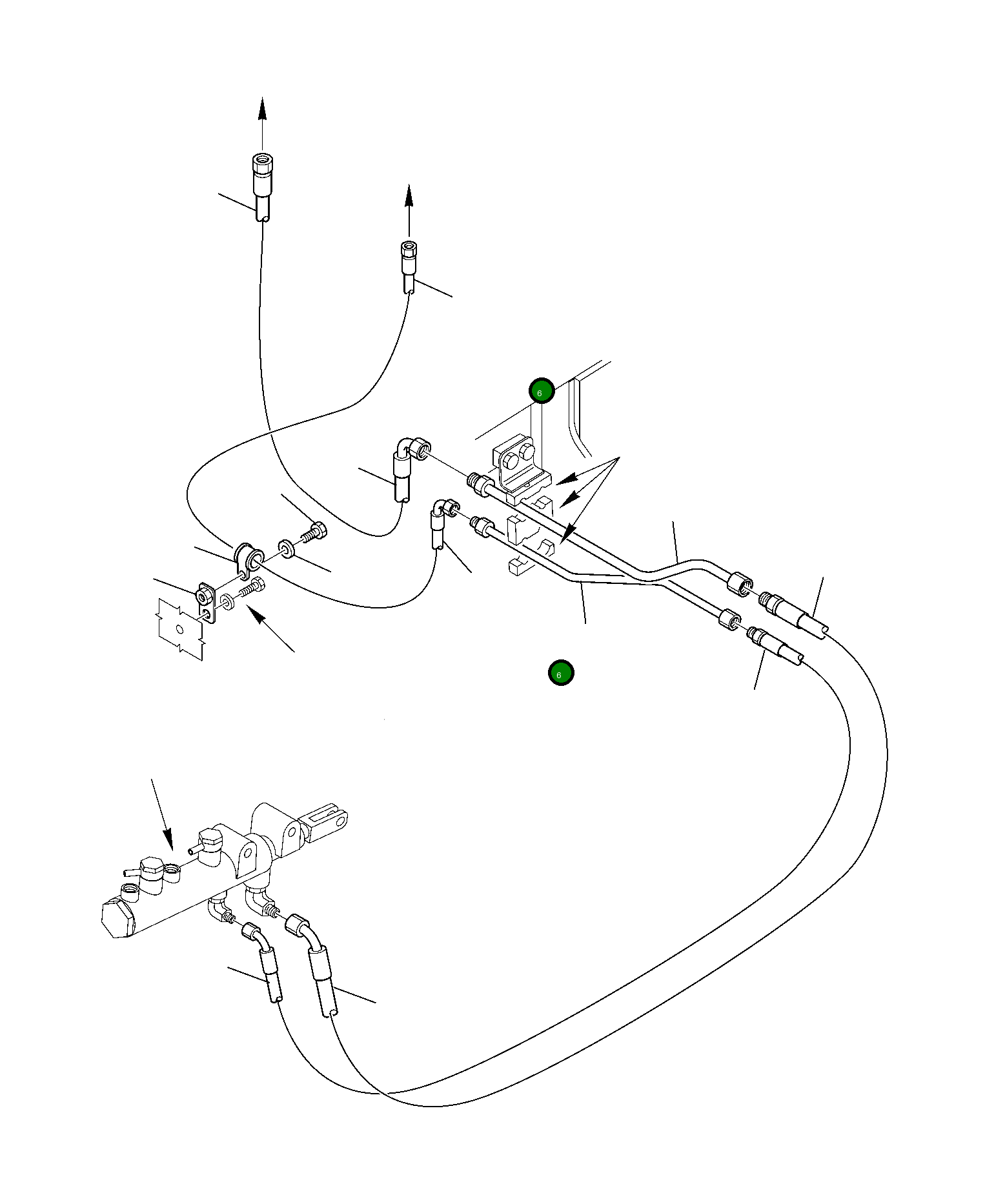 6

6