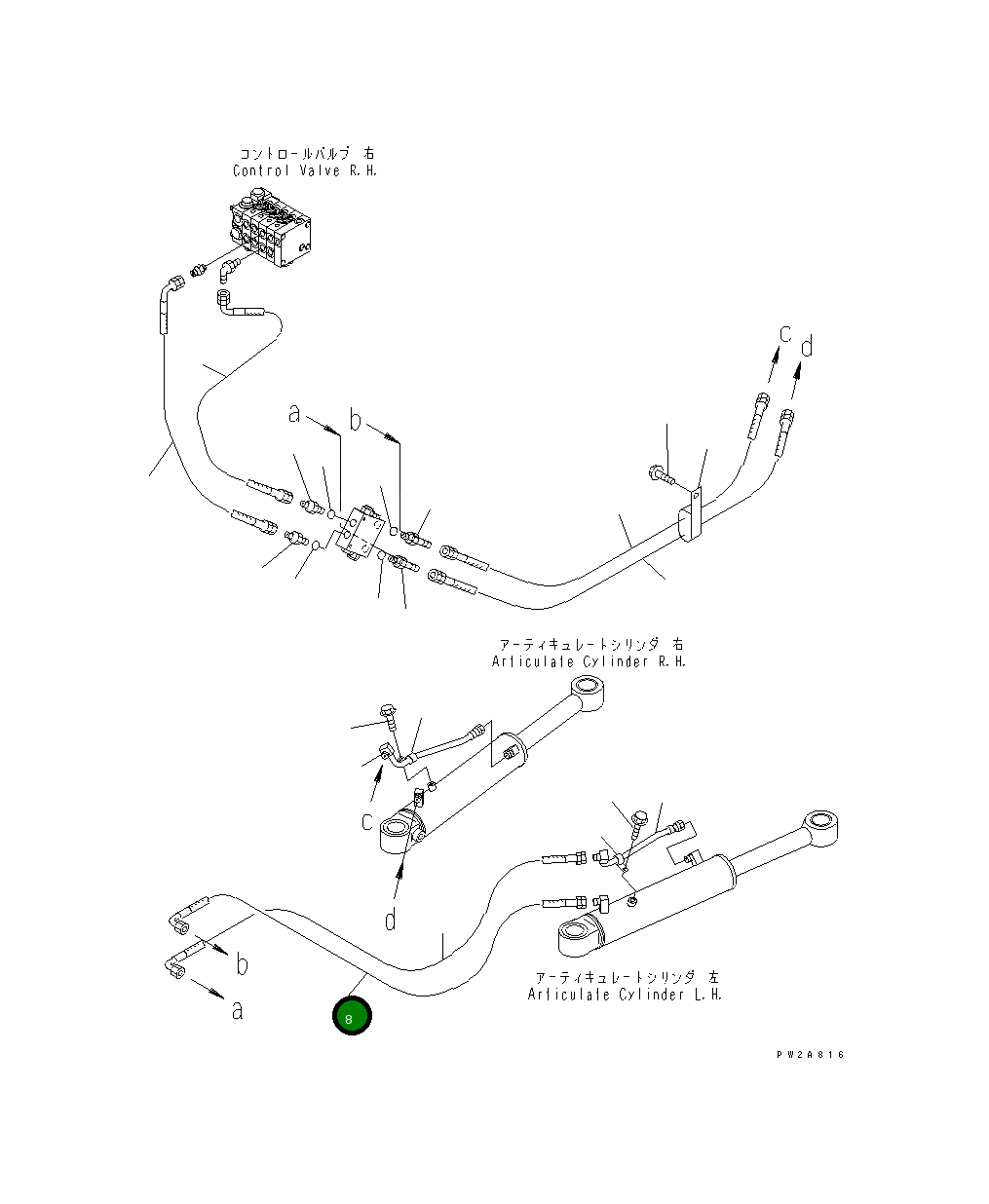 コントロールバルブ 右
Control Valve R.H.

c
d

a
b

アーティキュレートシリンダ 右
Articulate Cylinder R.H.

c

d

b

a

8

アーティキュレートシリンダ 左
Articulate Cylinder L.H.

PW2A816