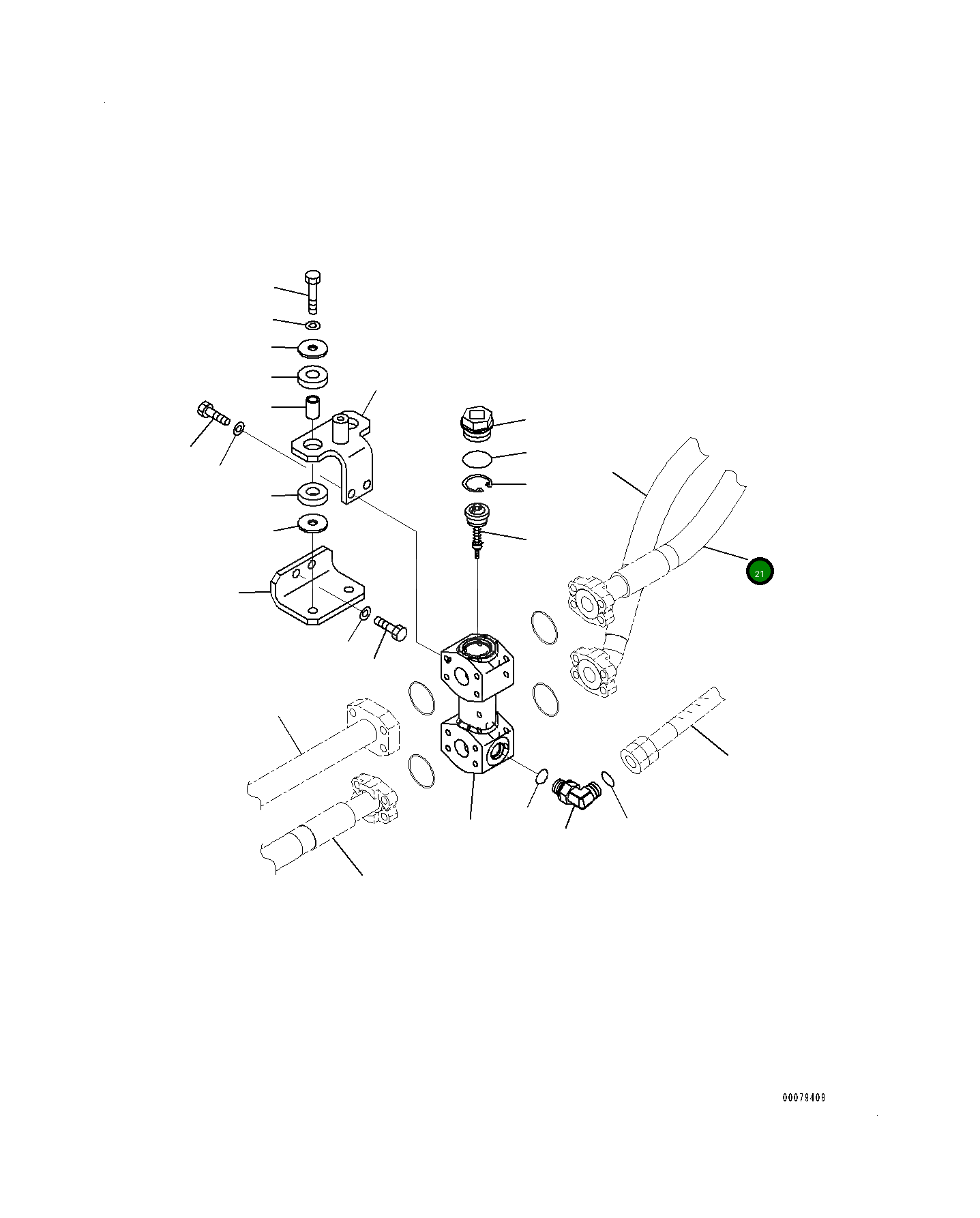 21

00079409