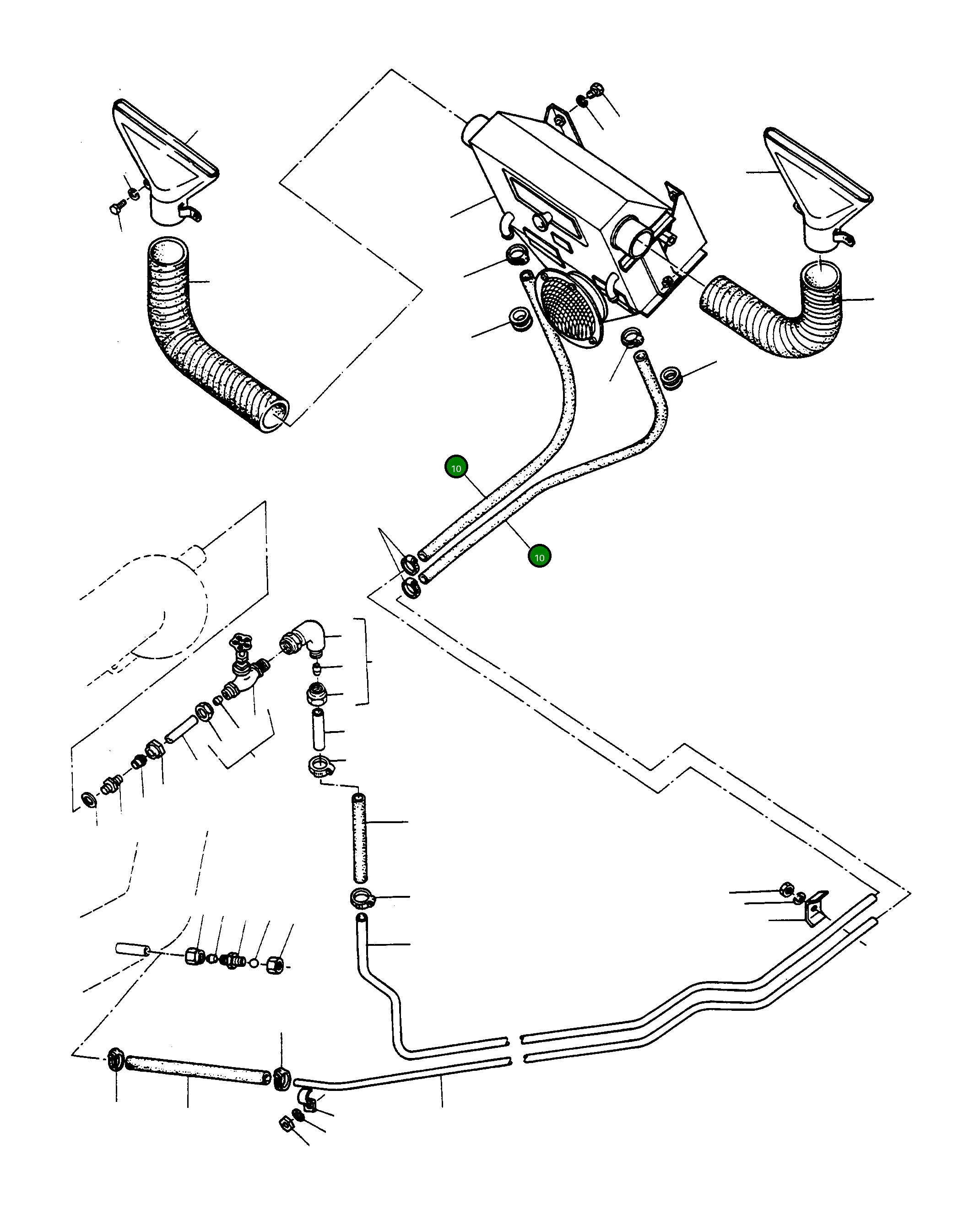 10
10