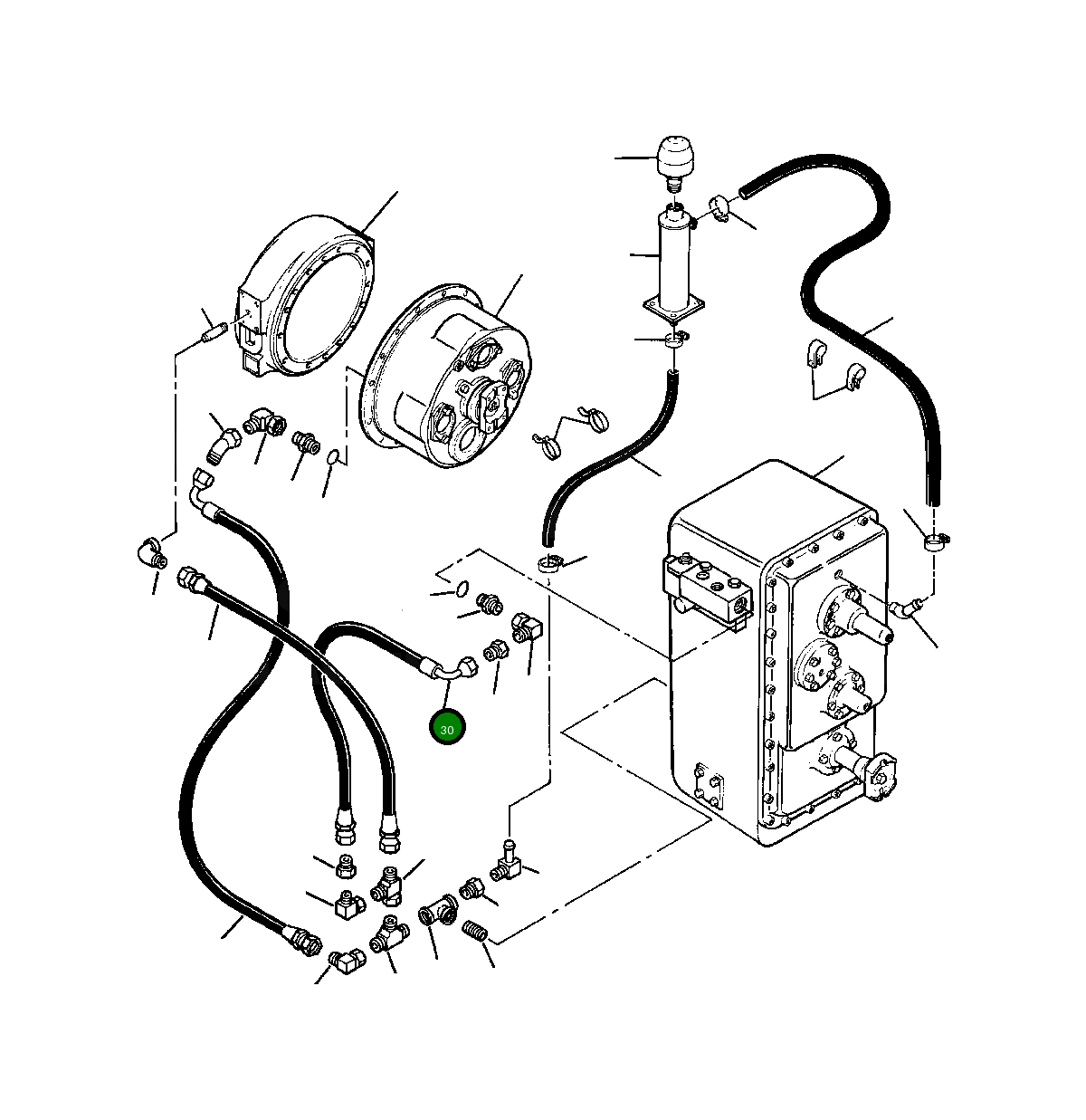 30