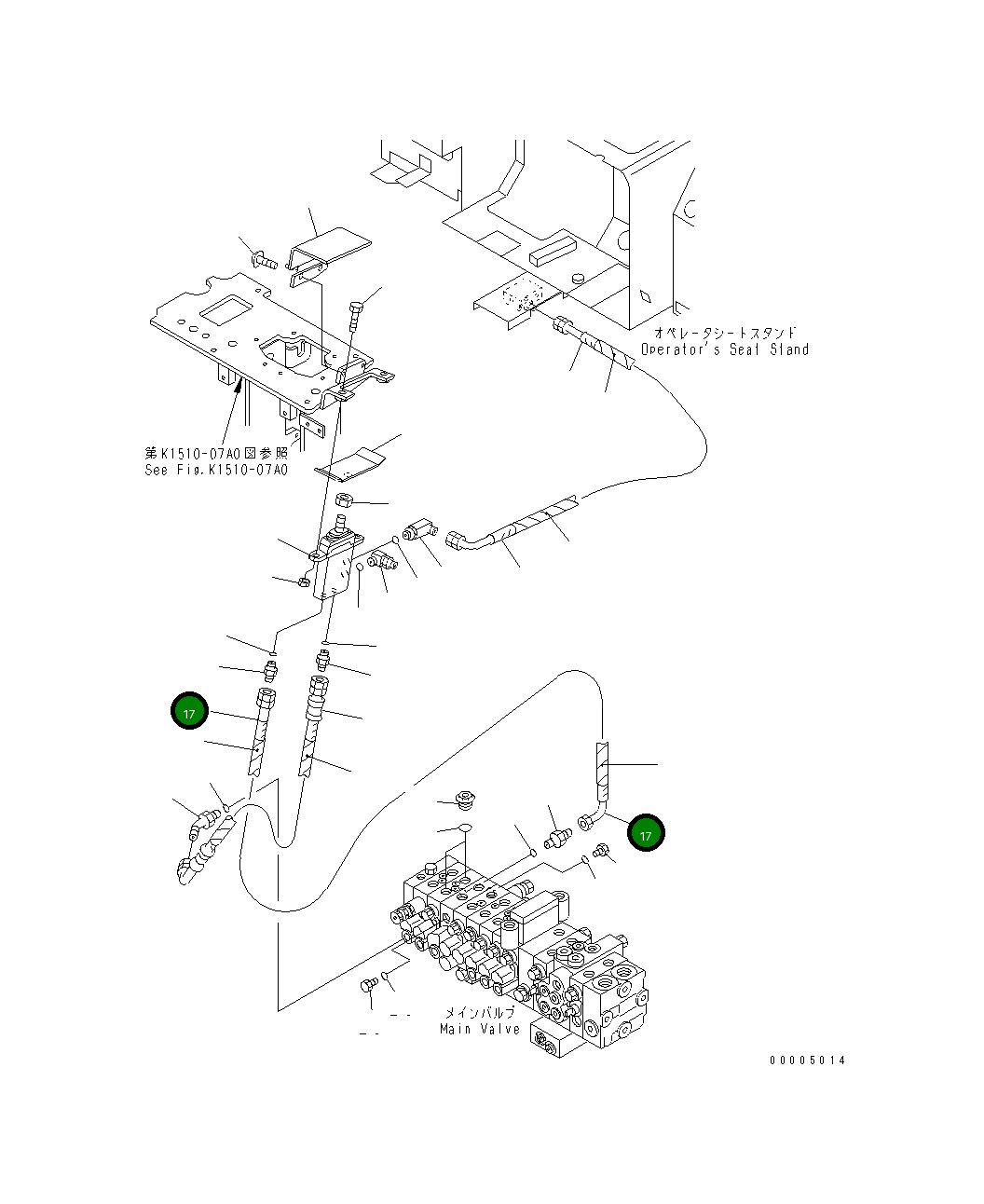 オペレータシートスタンド
Operator's Seat Stand

第K1510-07A0図参照
See Fig.K1510-07A0

17

17

メインバルブ
Main Valve

00005014