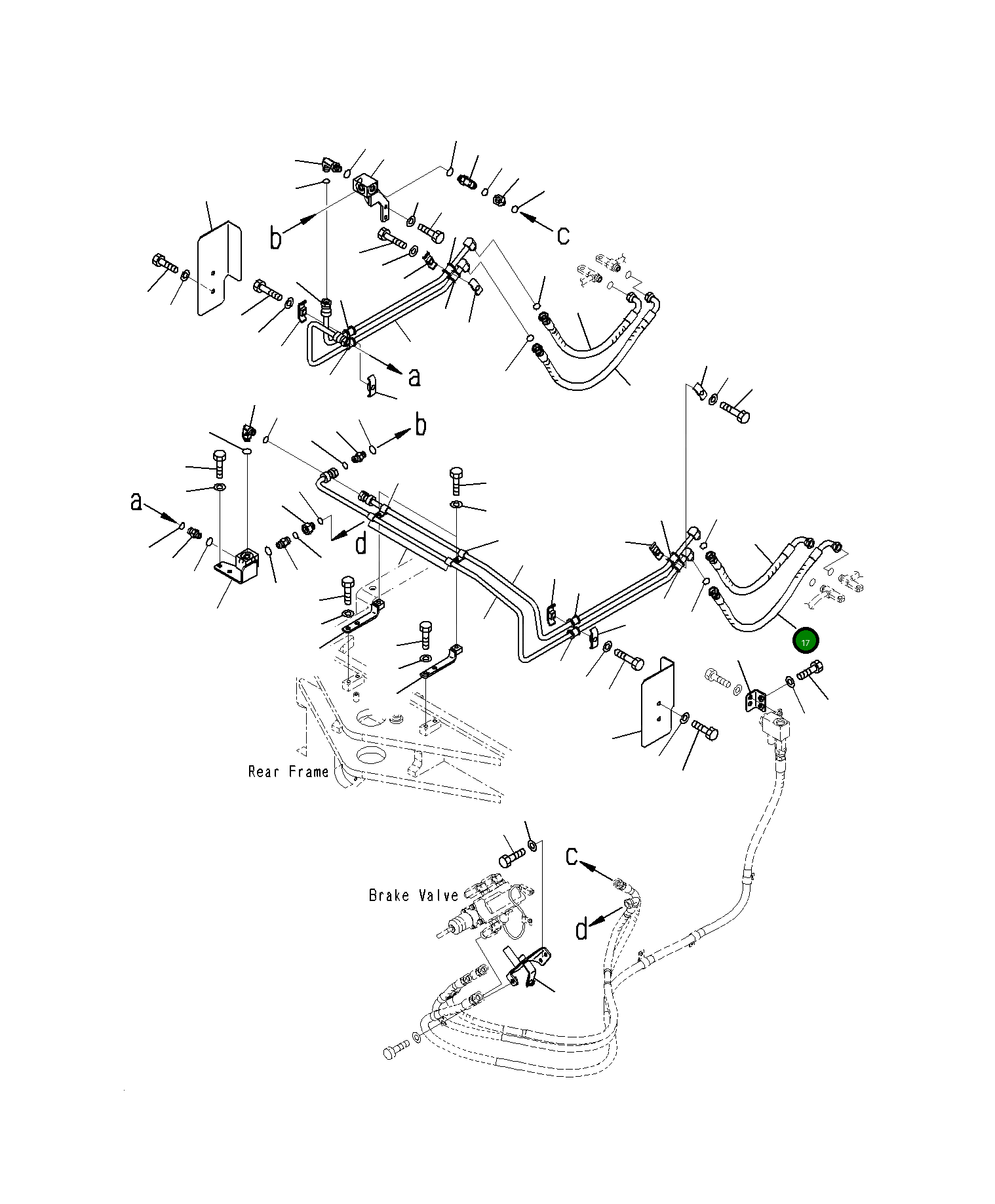 b
c
a
b
a
d
17
Rear Frame
c
Brake Valve
d