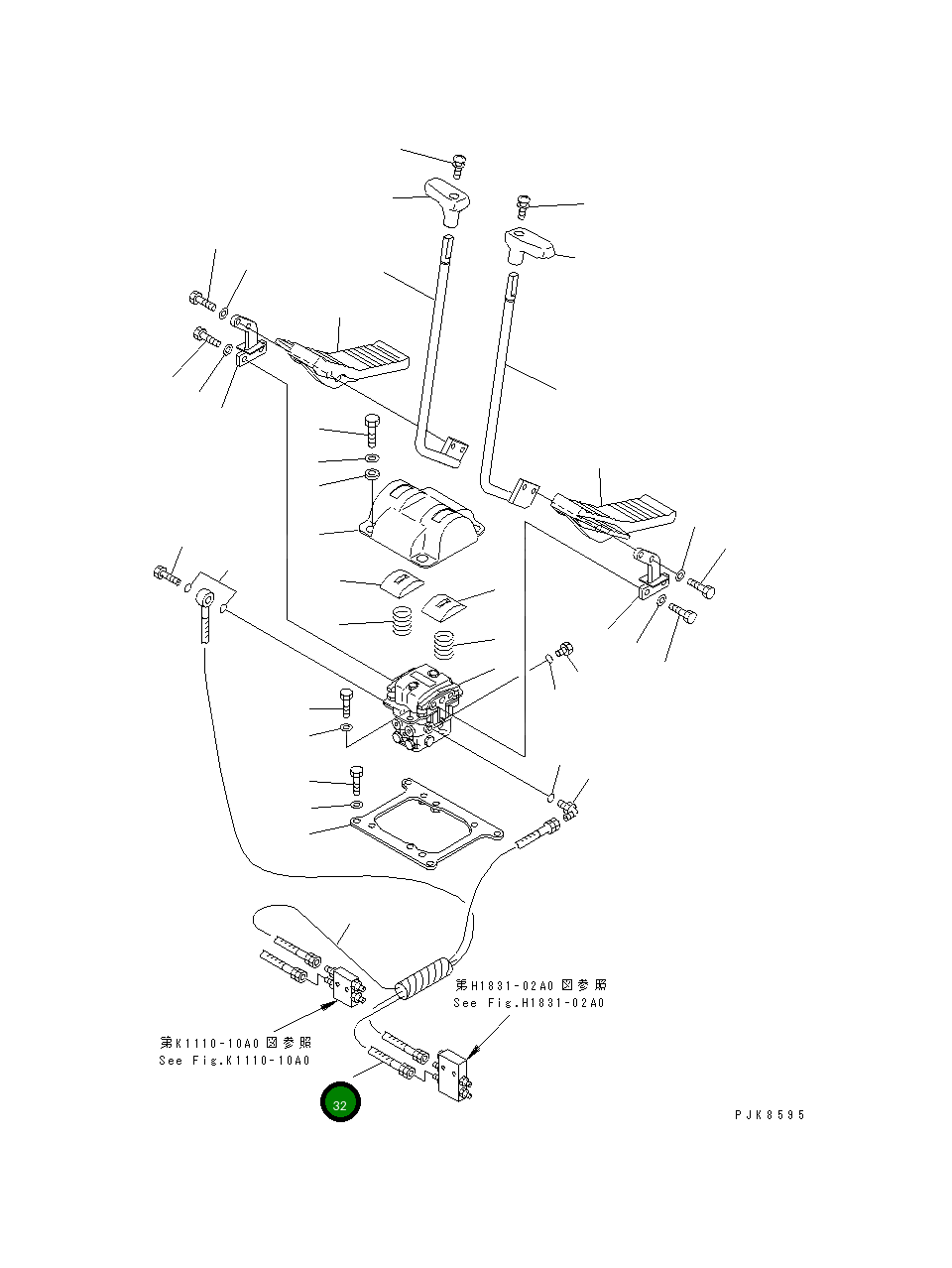 第H1831-02A0図参照
See Fig.H1831-02A0

第K1110-10A0図参照
See Fig.K1110-10A0

32

PJK8595