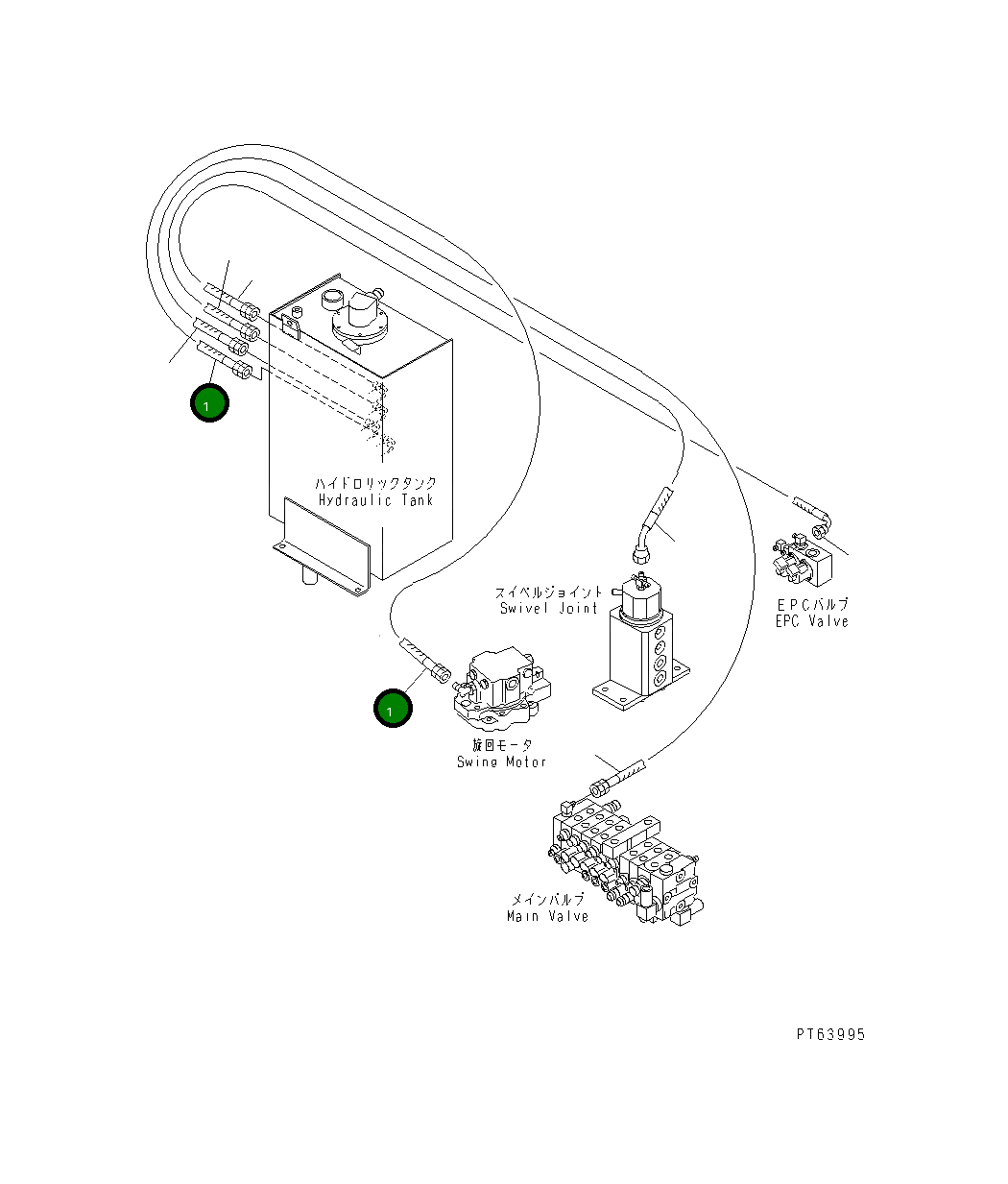 1

ハイドロリックタンク
Hydraulic Tank

スイベルジョイント
Swivel Joint

EPCバルブ
EPC Valve

1

旋回モータ
Swing Motor

メインバルブ
Main Valve

PT63995