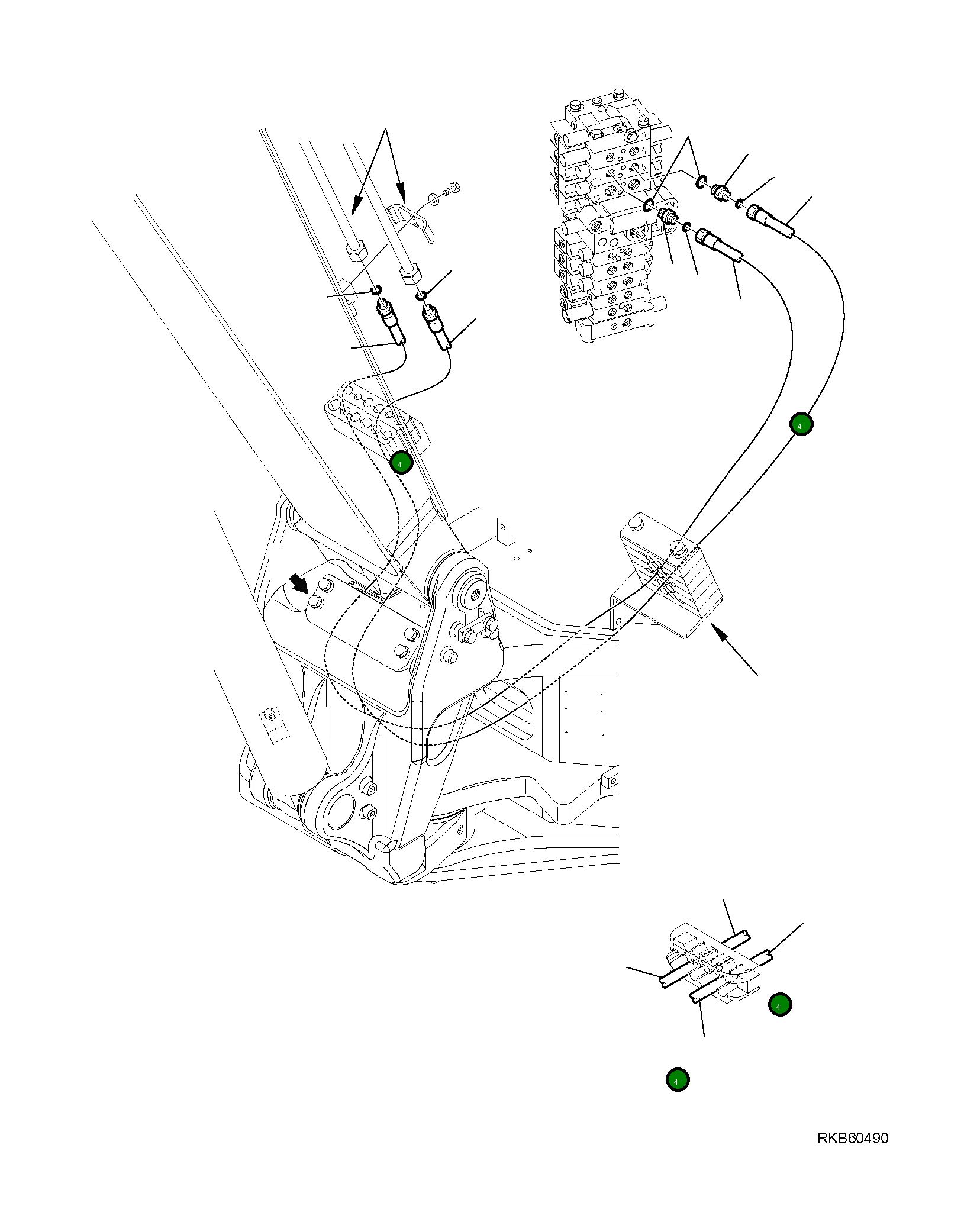 4

4

4

4

RKB60490