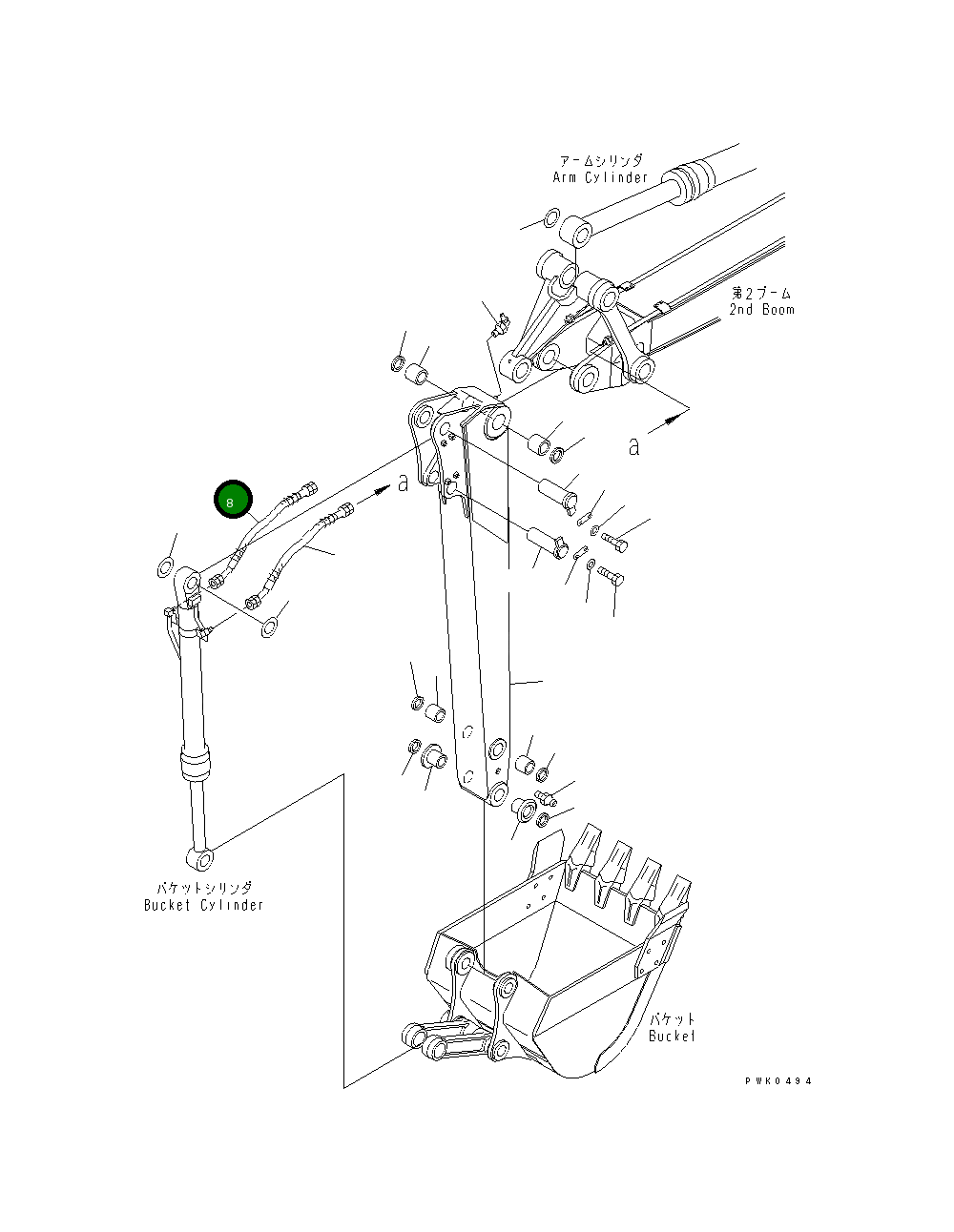 アームシリンダ
Arm Cylinder

第2ブーム
2nd Boom

a

a

8

バケットシリンダ
Bucket Cylinder

バケット
Bucket

PWK0494