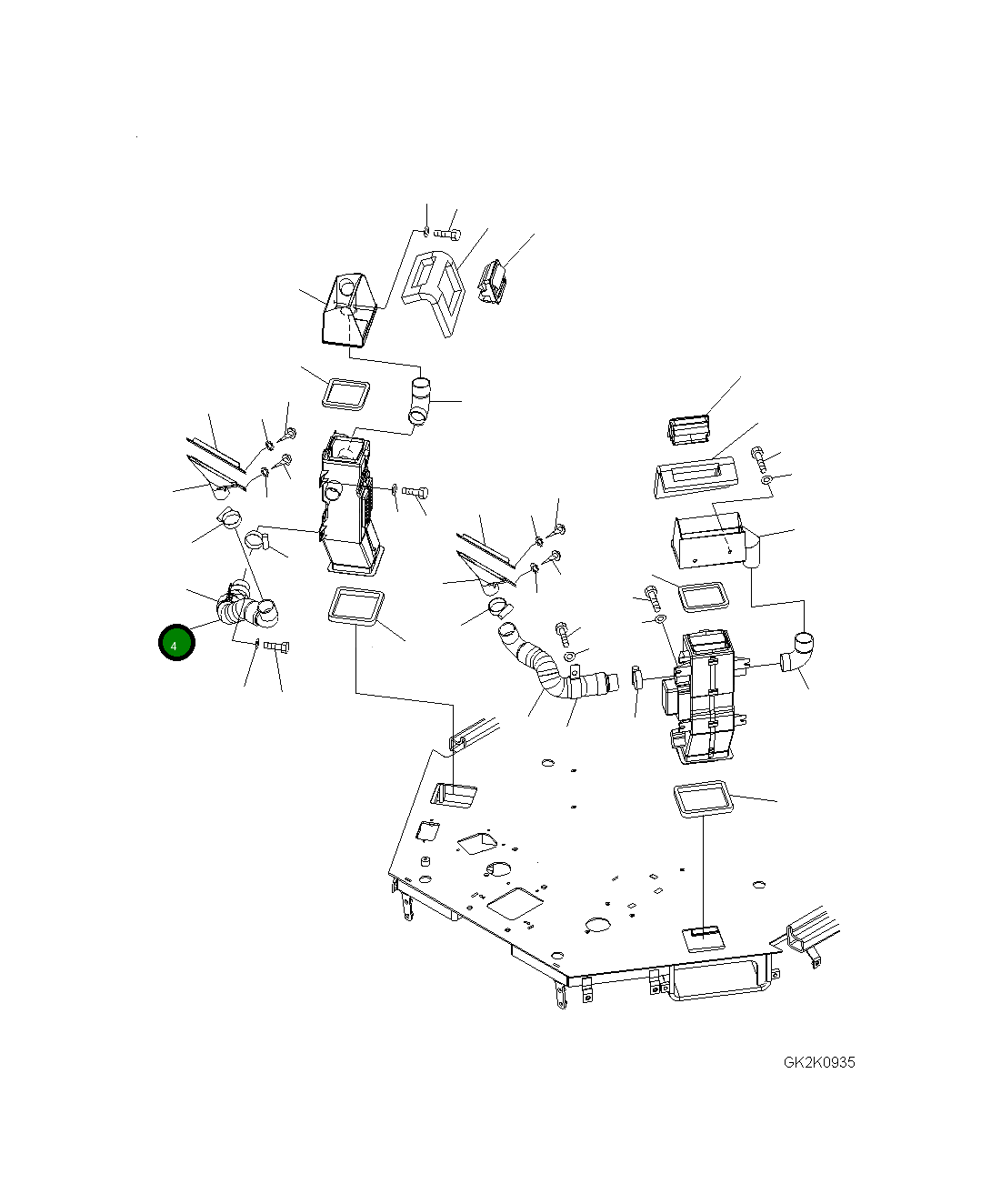 4

GK2K0935