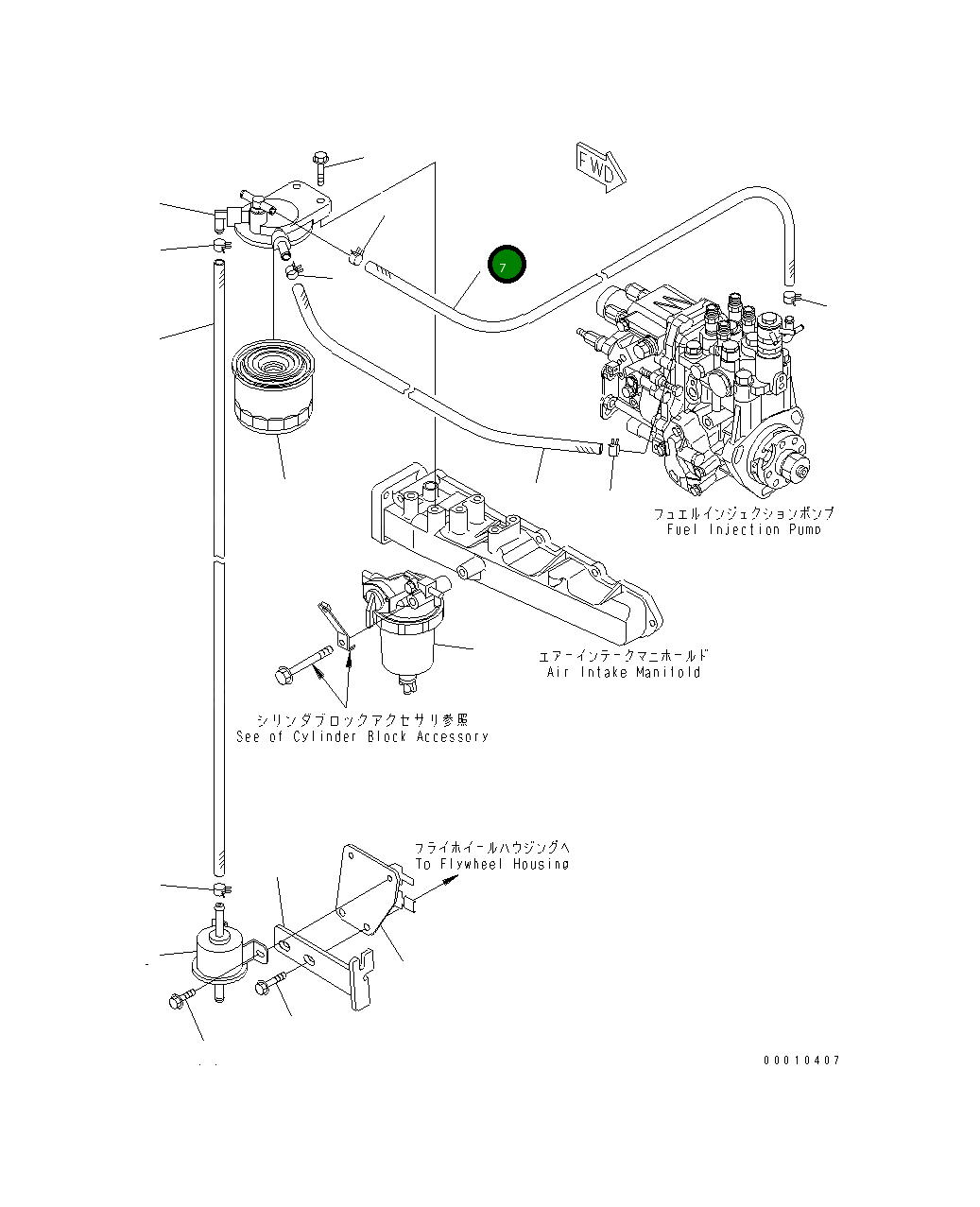 FWD

7

フュエルインジェクションポンプ
Fuel Injection Pump

エアーインテークマニホールド
Air Intake Manifold

シリンダブロックアクセサリ参照
See of Cylinder Block Accessory

フライホイールハウジングへ
To Flywheel Housing

00010407