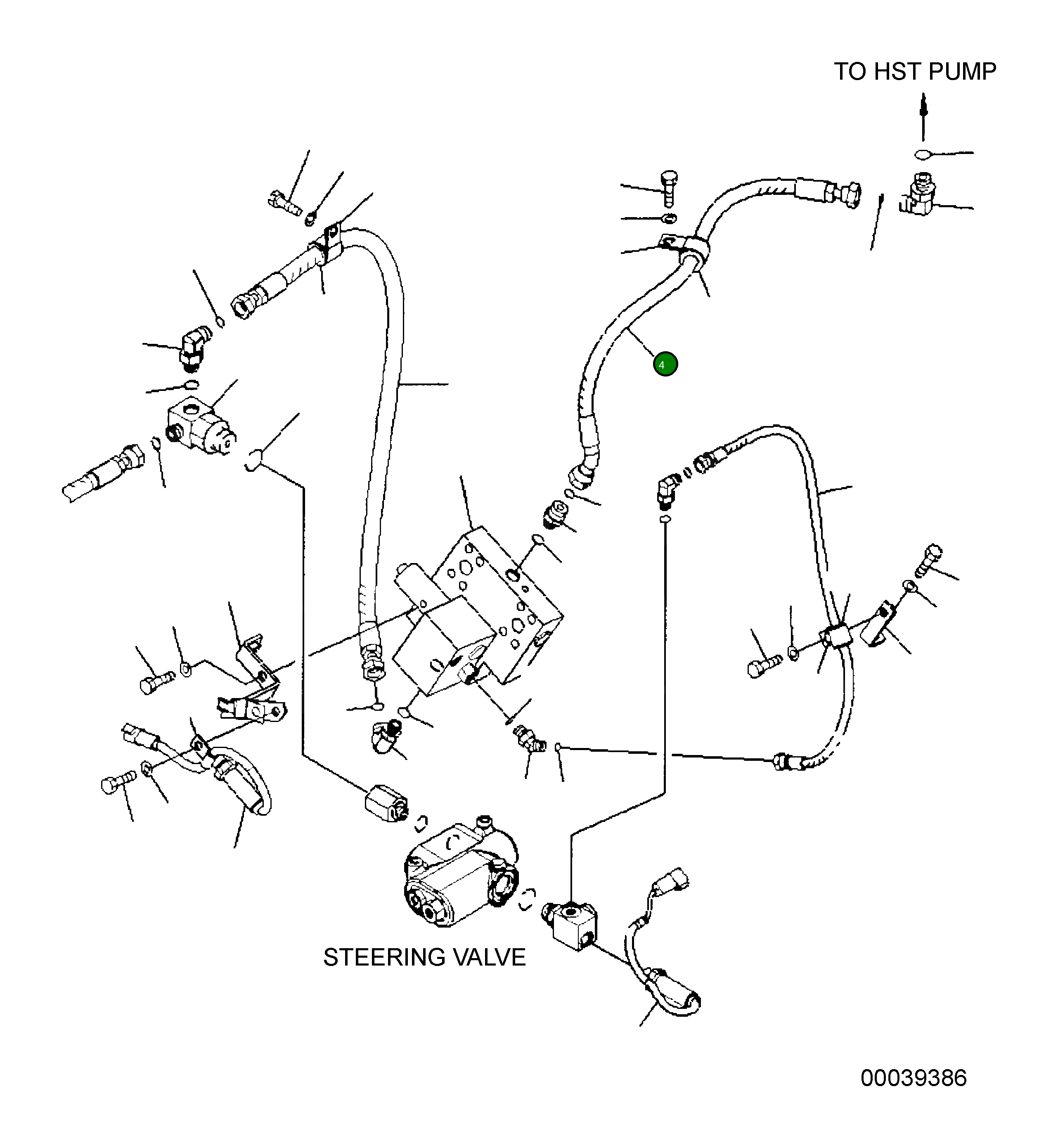 TO HST PUMP

4

STEERING VALVE

00039386