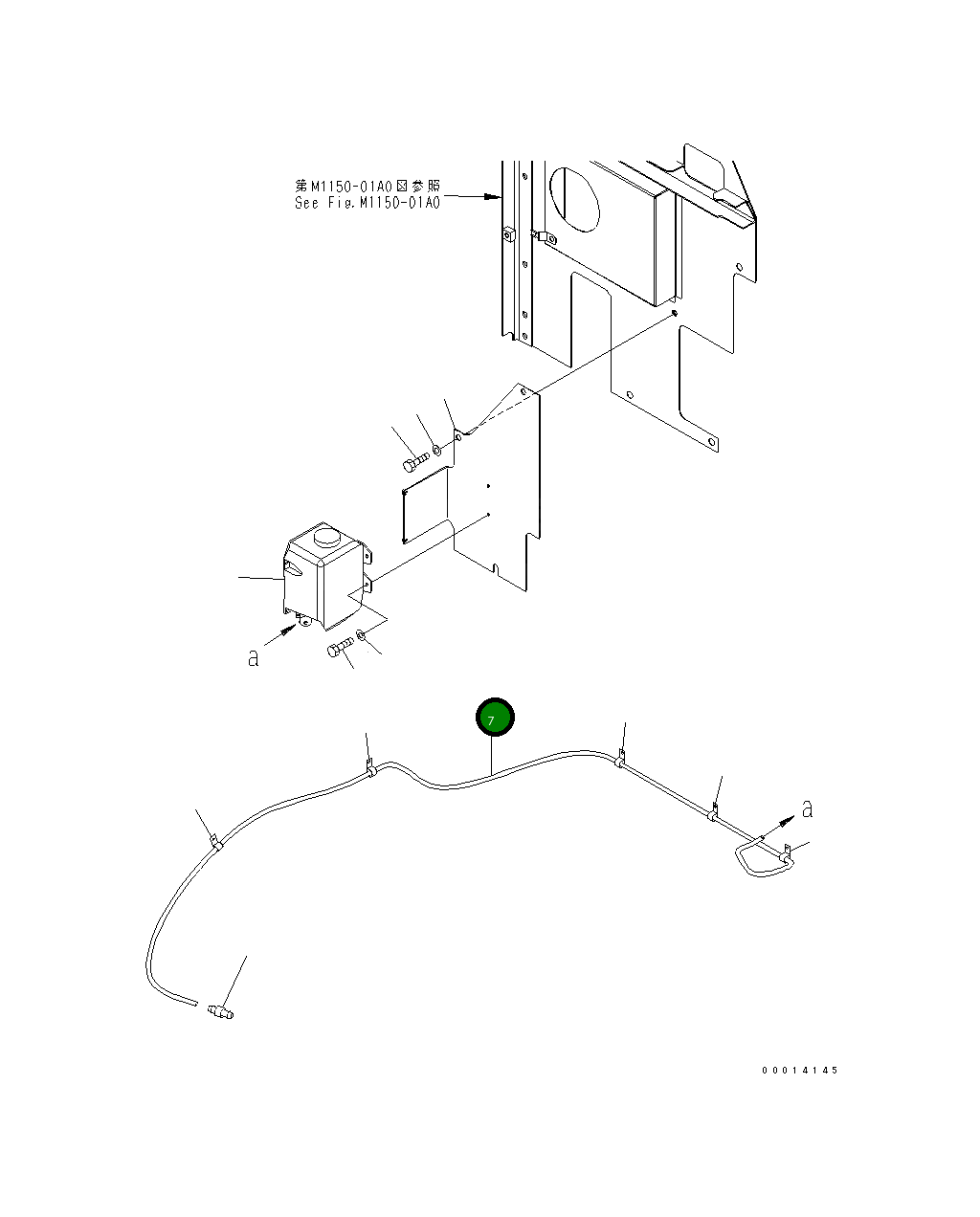 第M1150-01A0図参照
See Fig.M1150-01A0

a

7

a

00014145