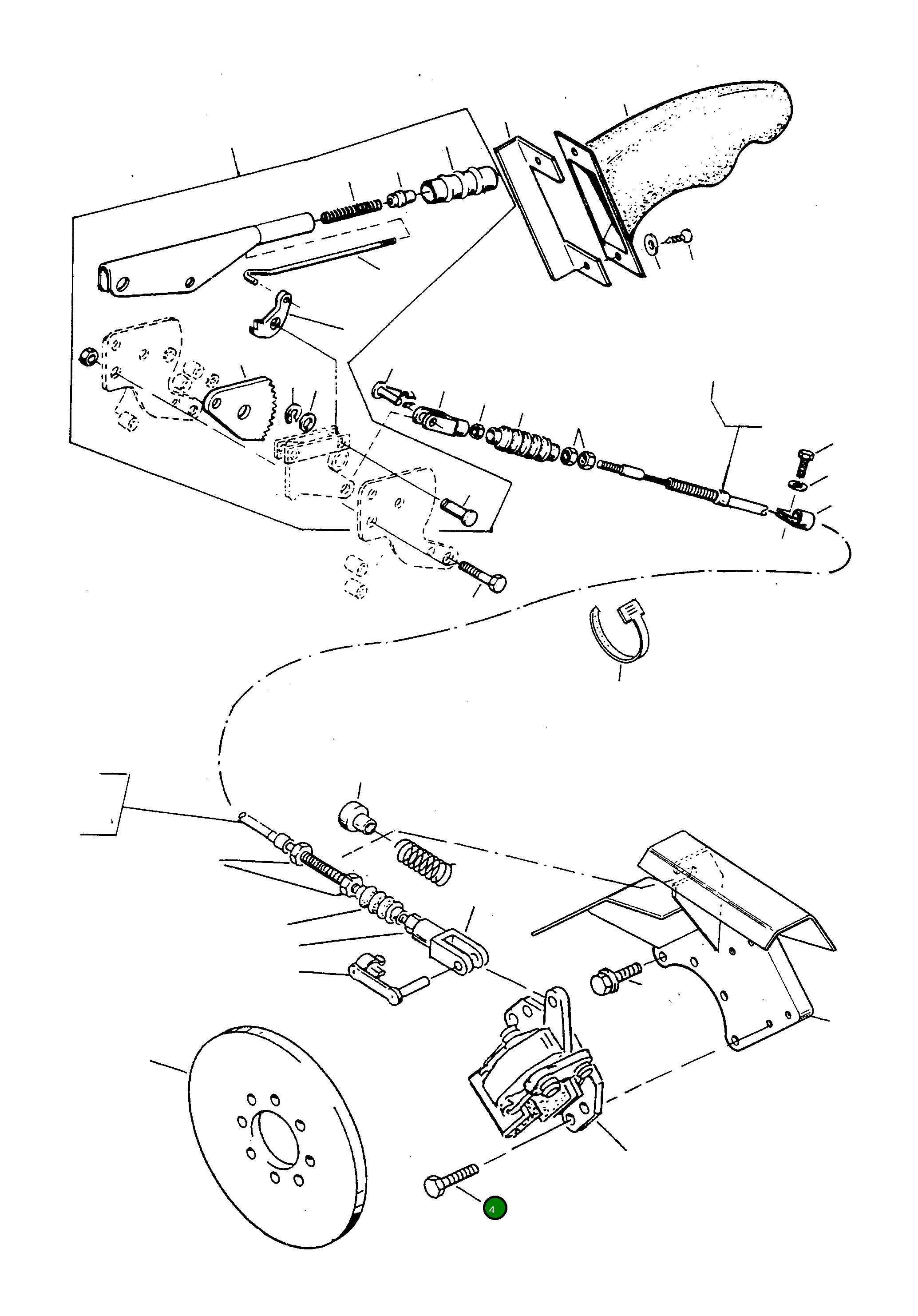 4