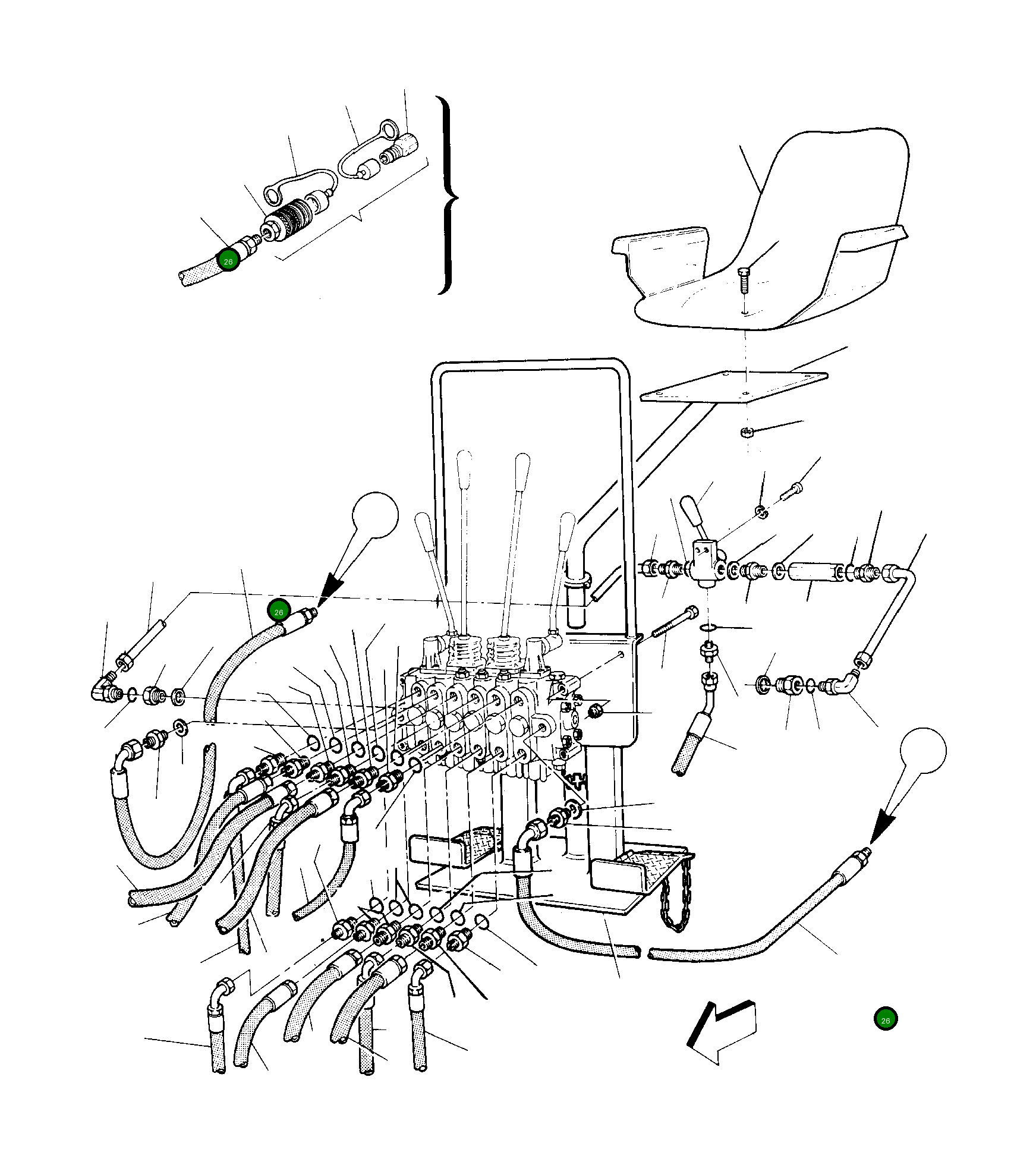 26

26

26