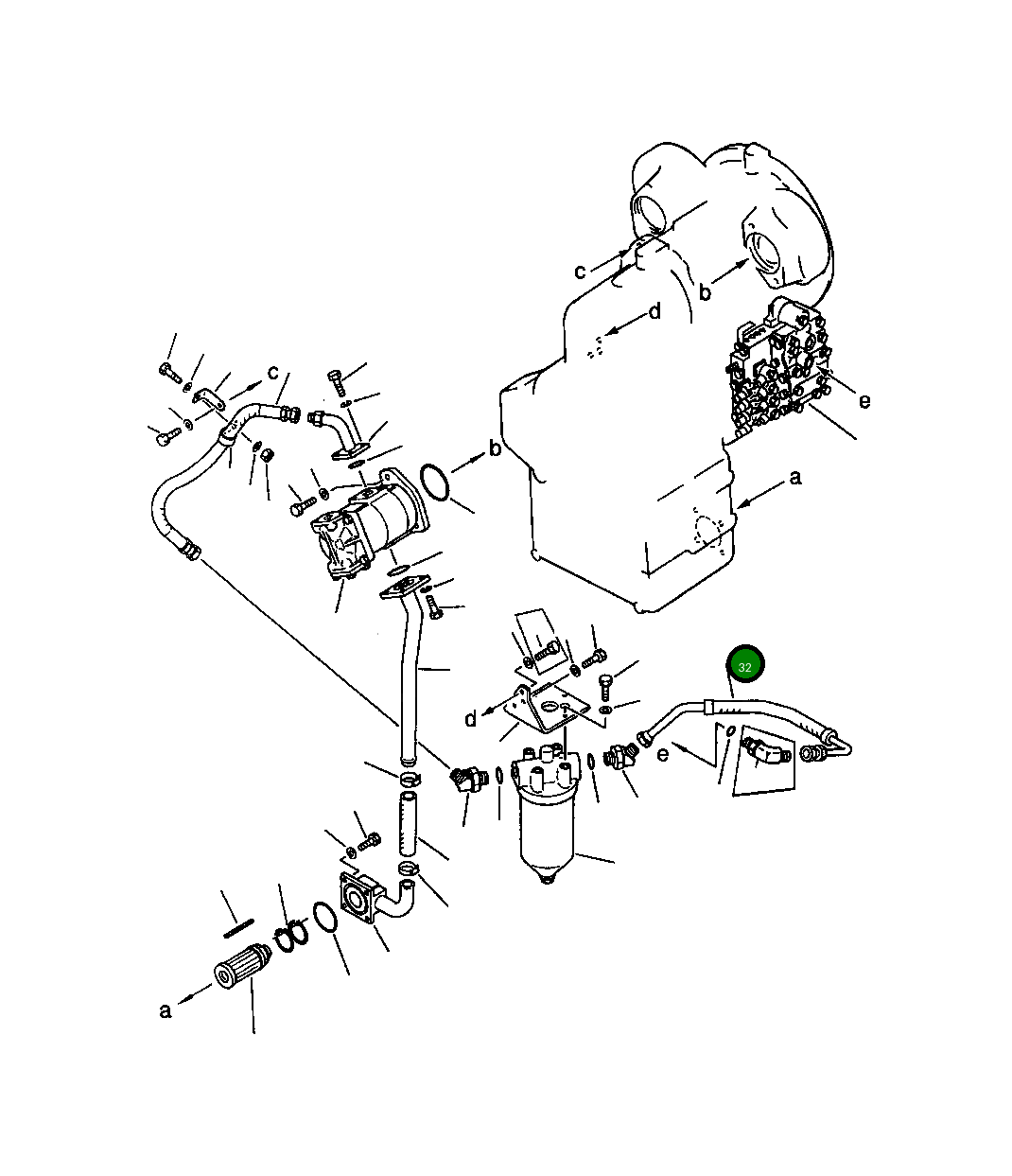 c
b
d
e
c
b
a
32
d
e
a