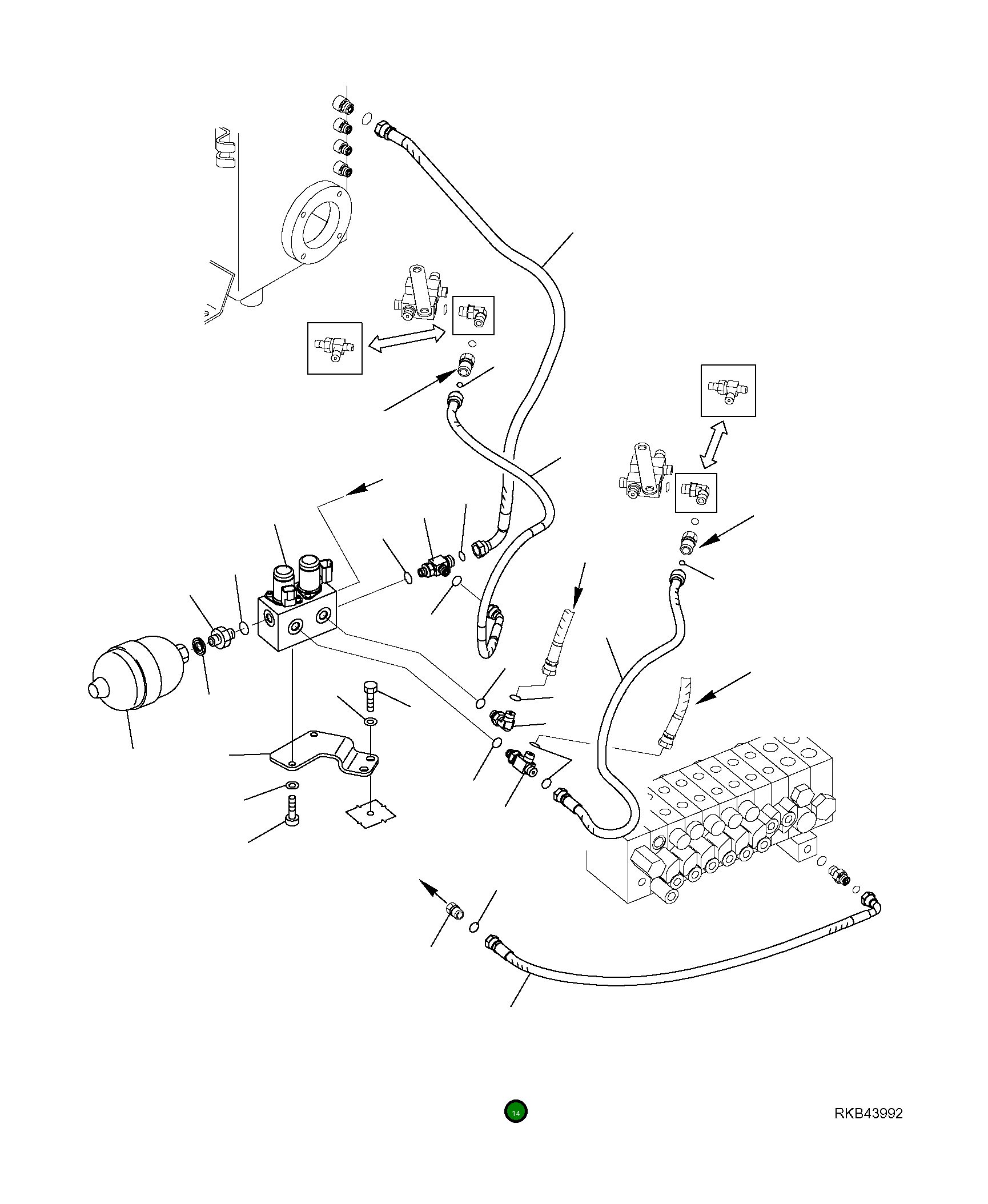 14

RKB43992