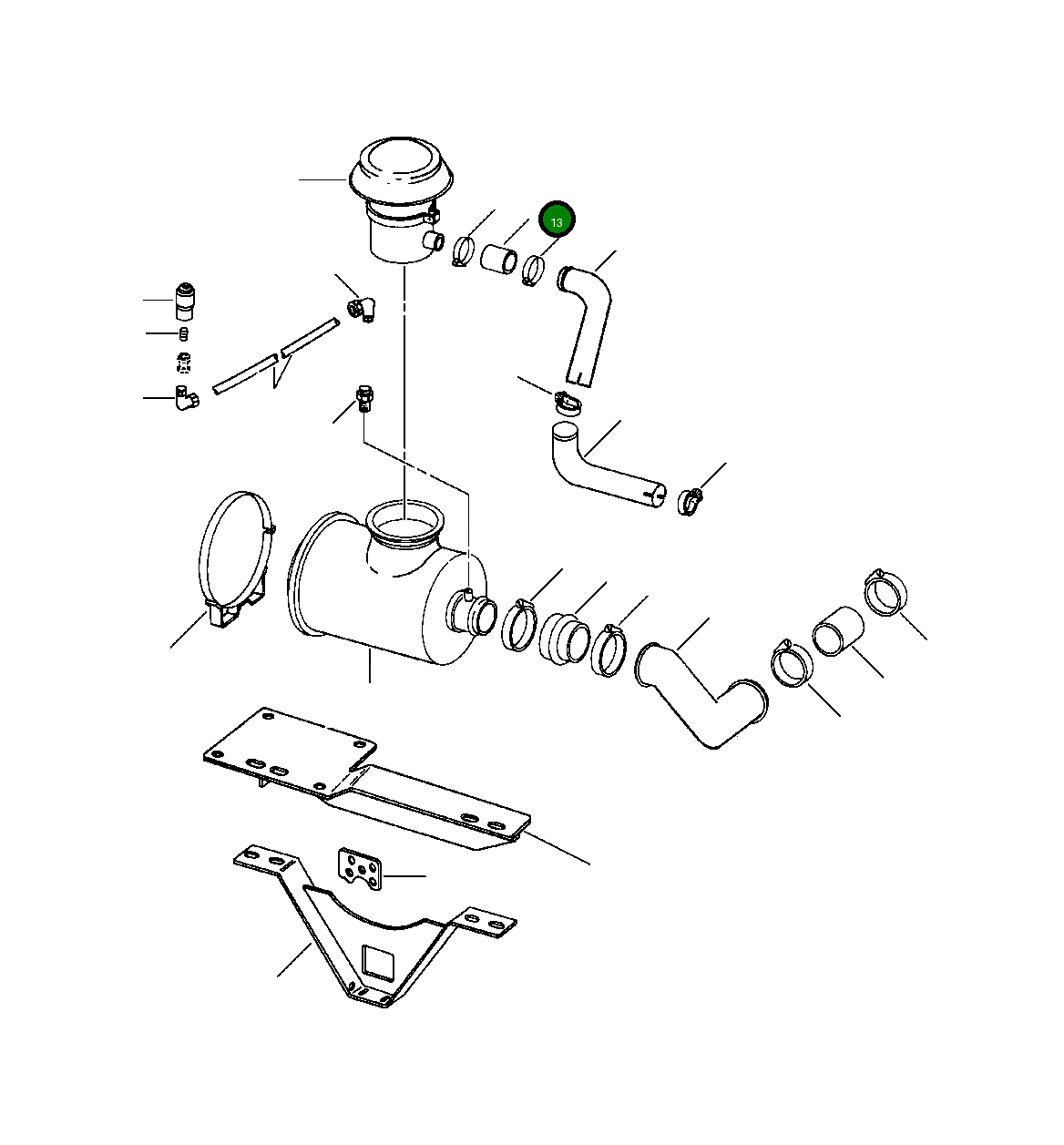 13