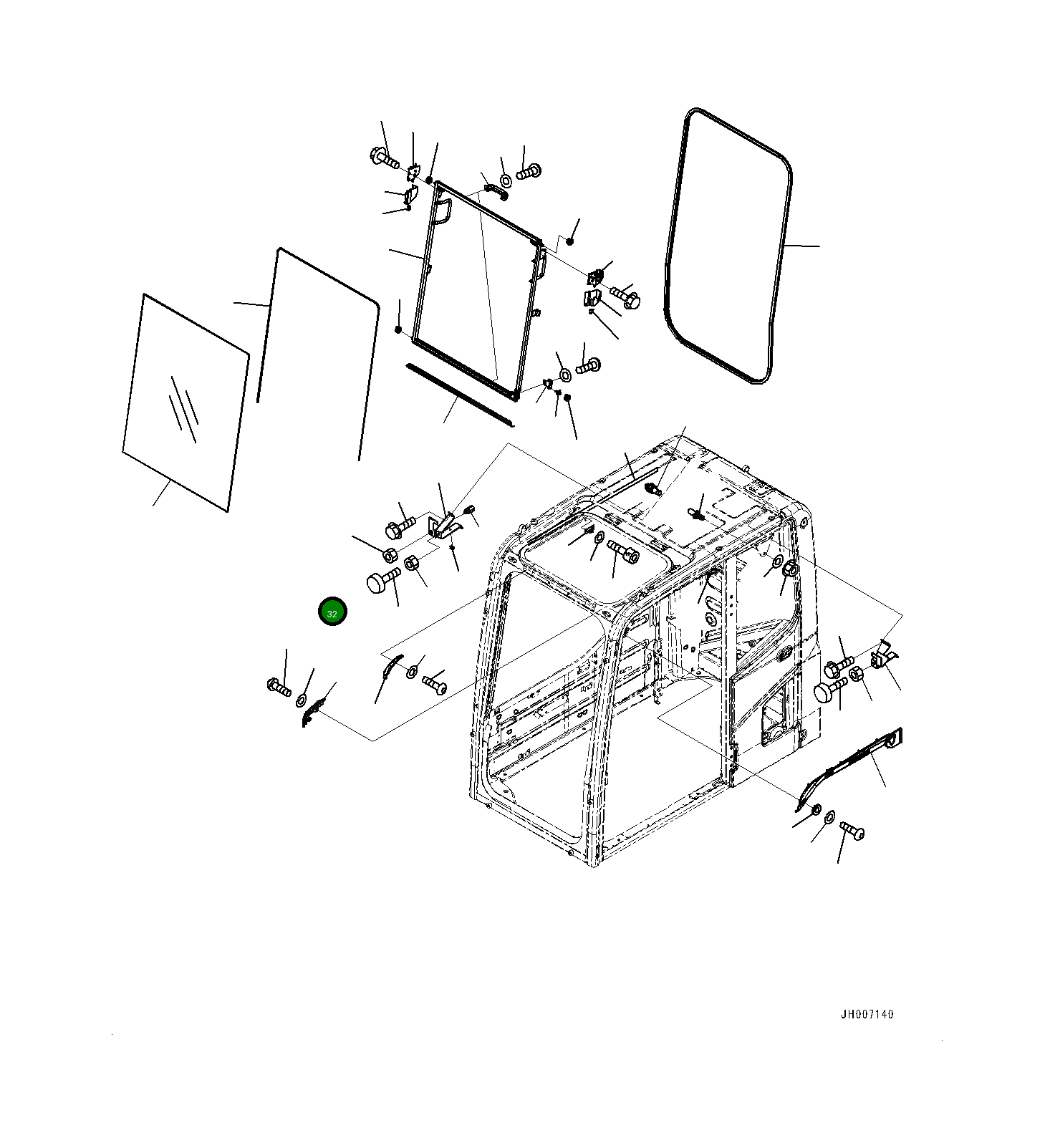 32

JH007140