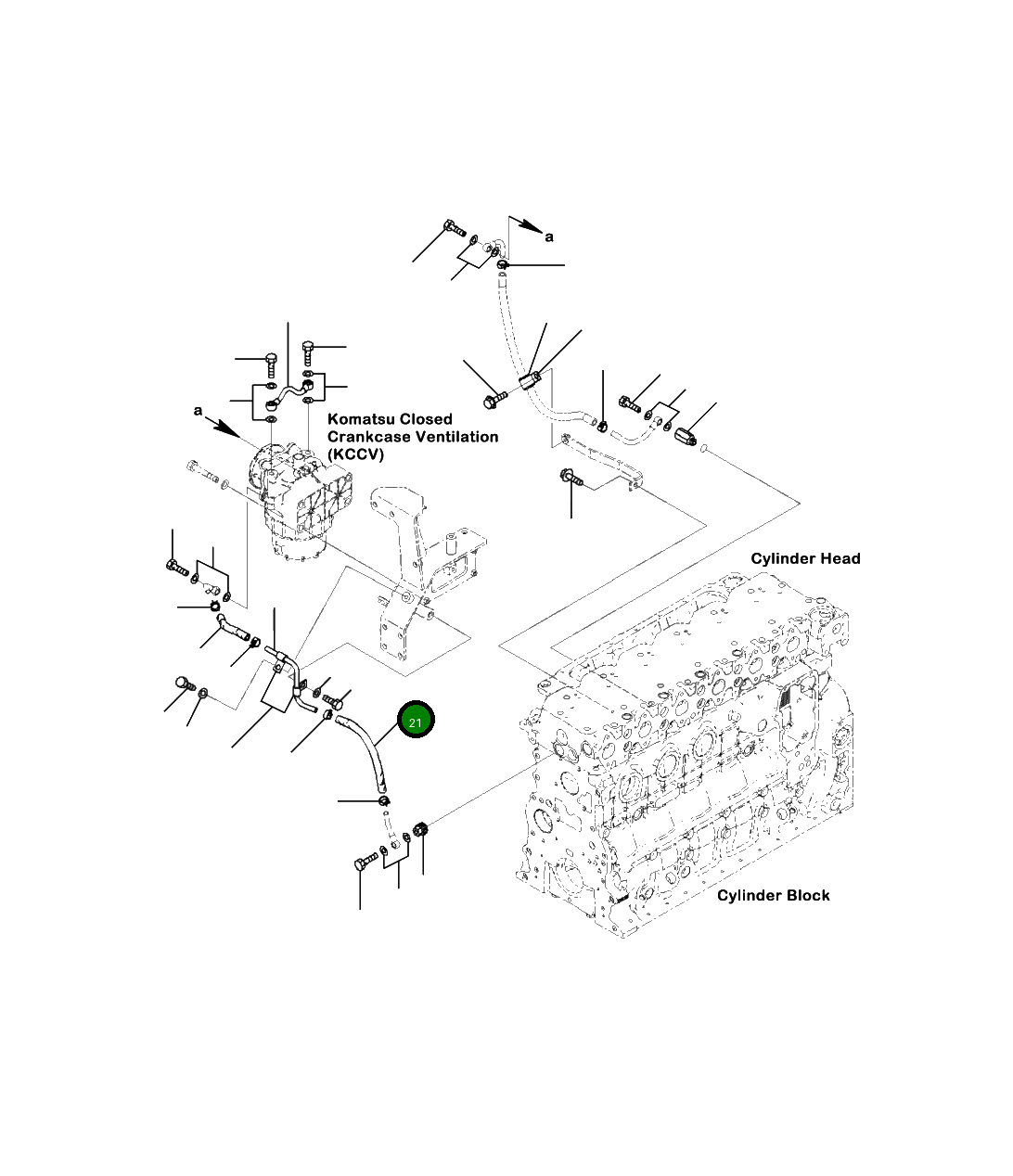 a

a

Komatsu Closed Crankcase Ventilation (KCCV)

Cylinder Head

21

Cylinder Block