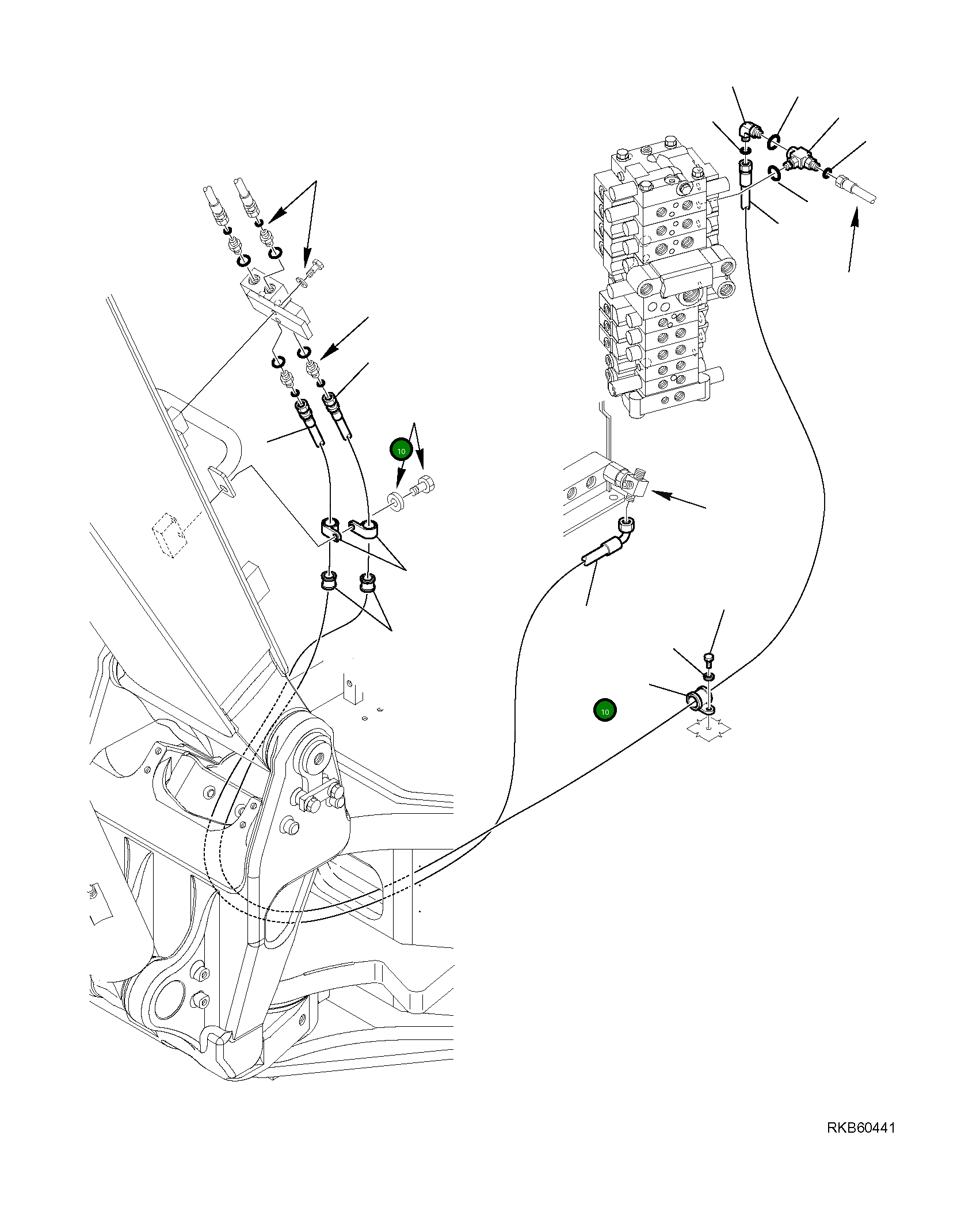 10

10

RKB60441