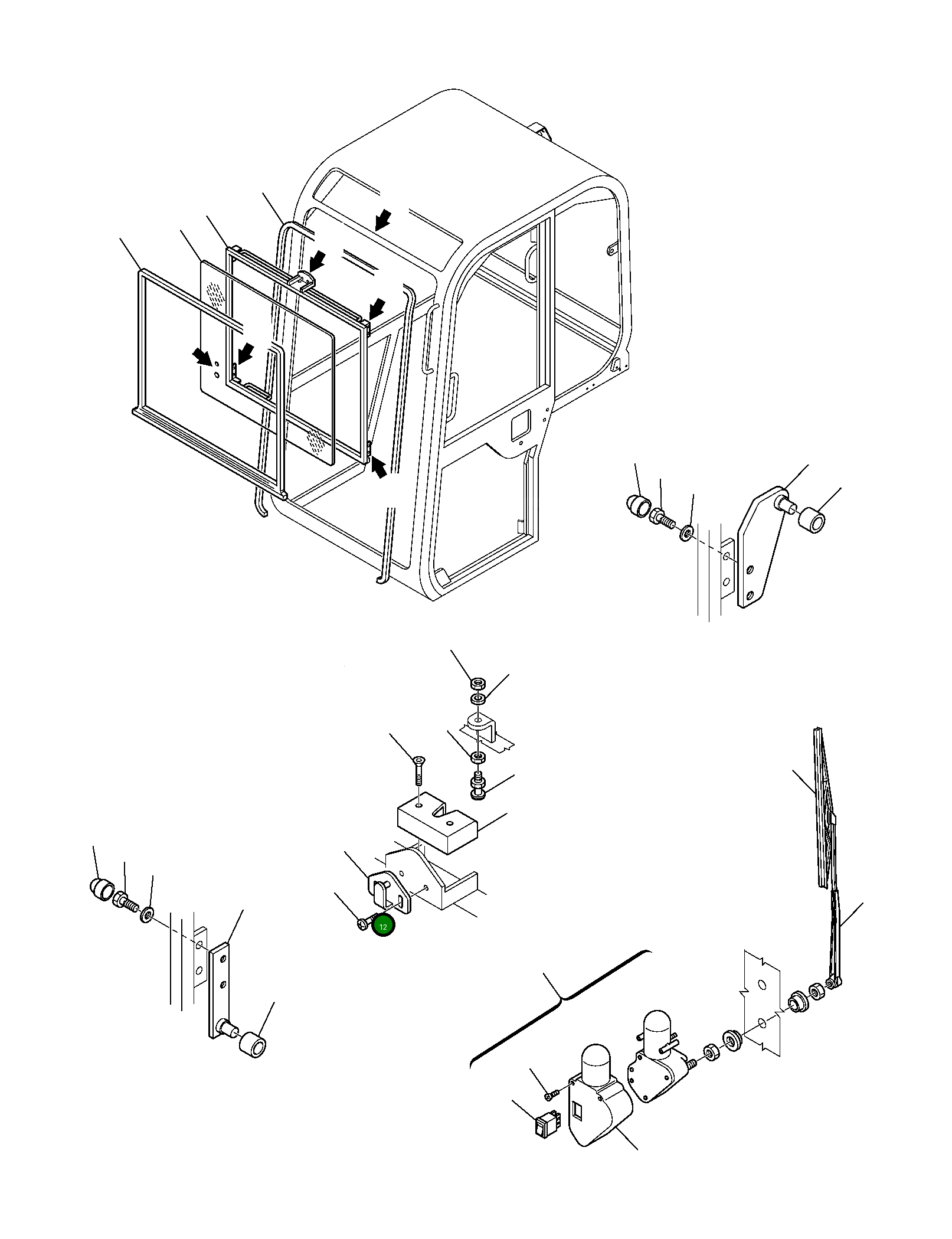 12