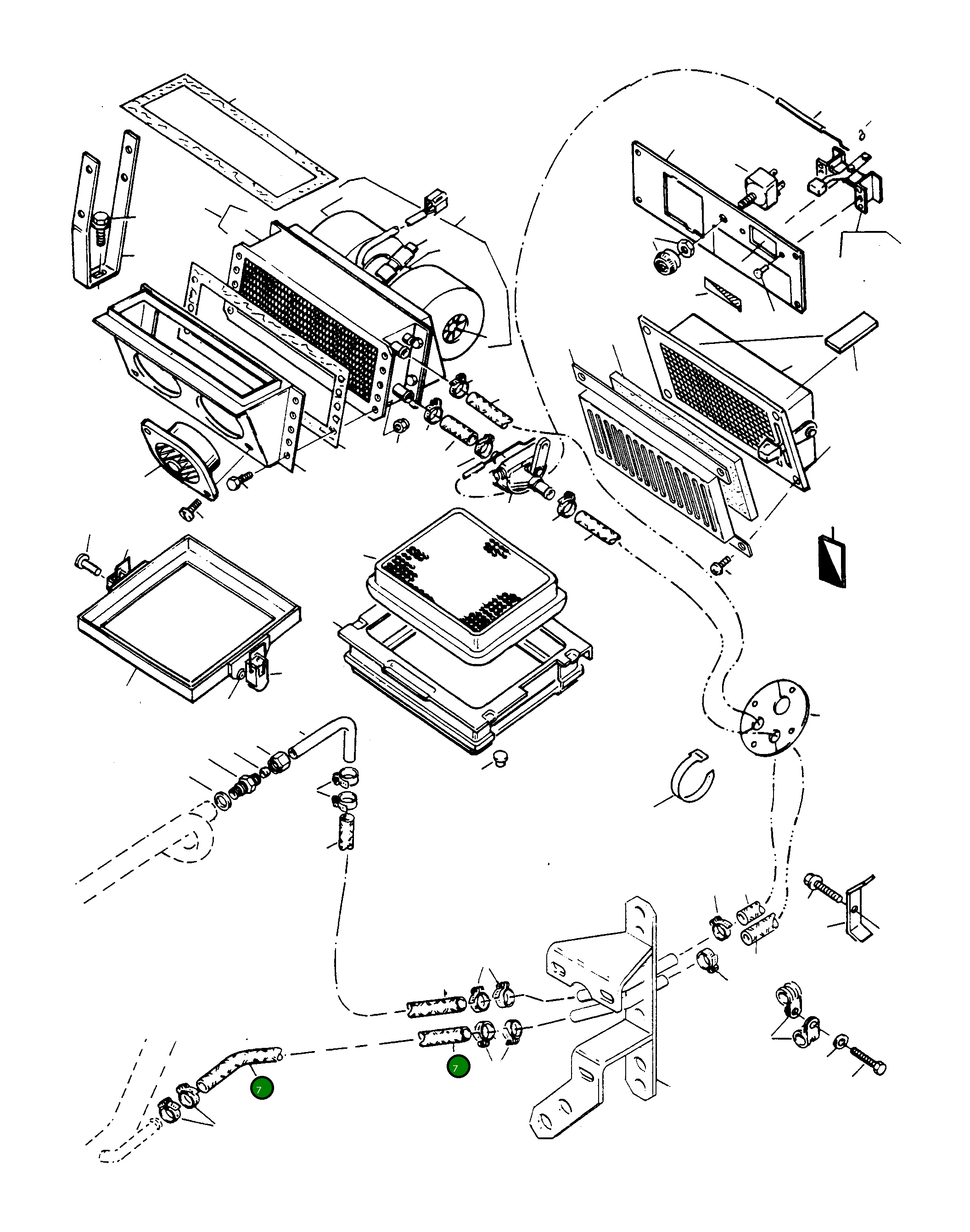 7
7