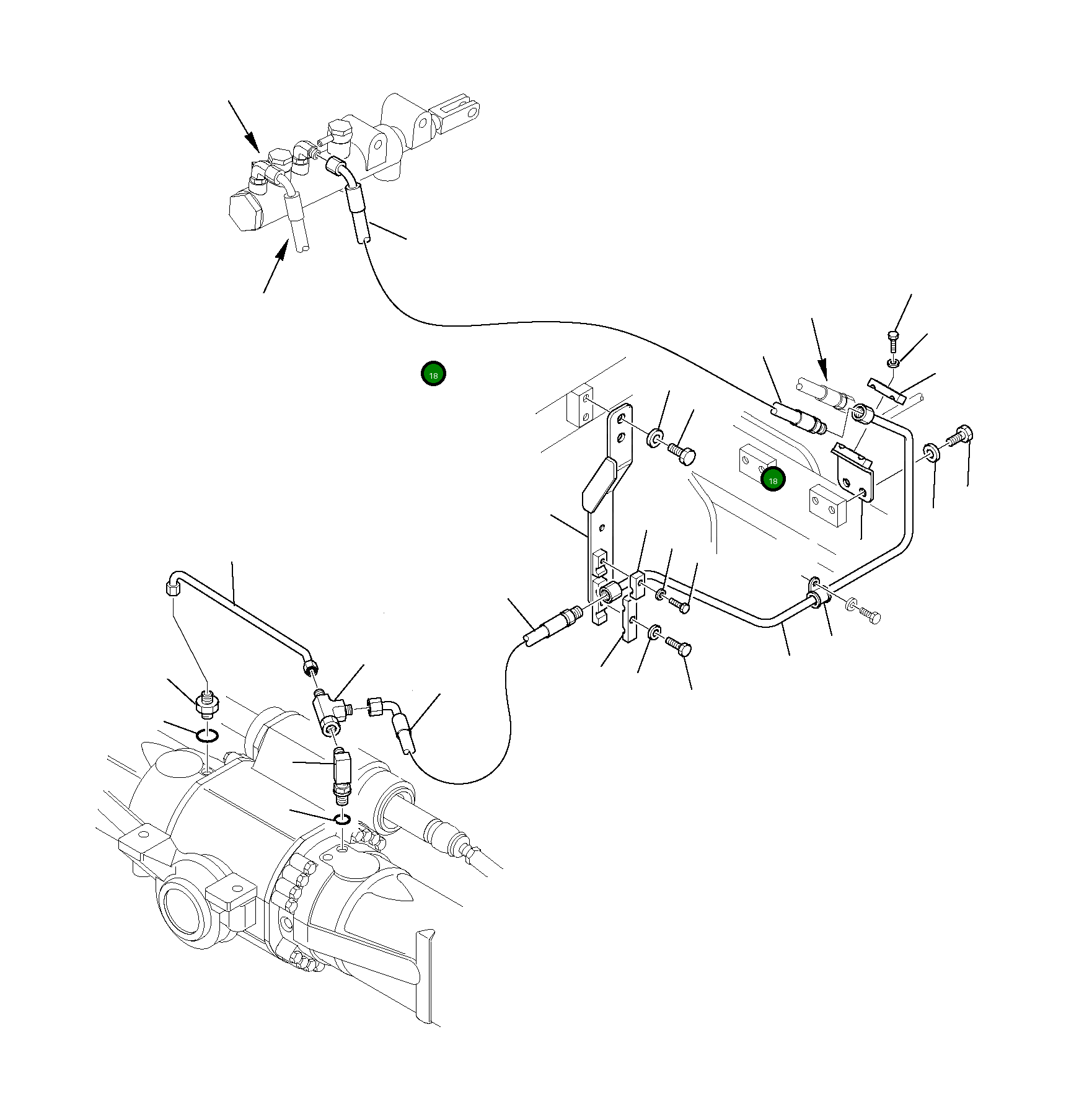 18

18