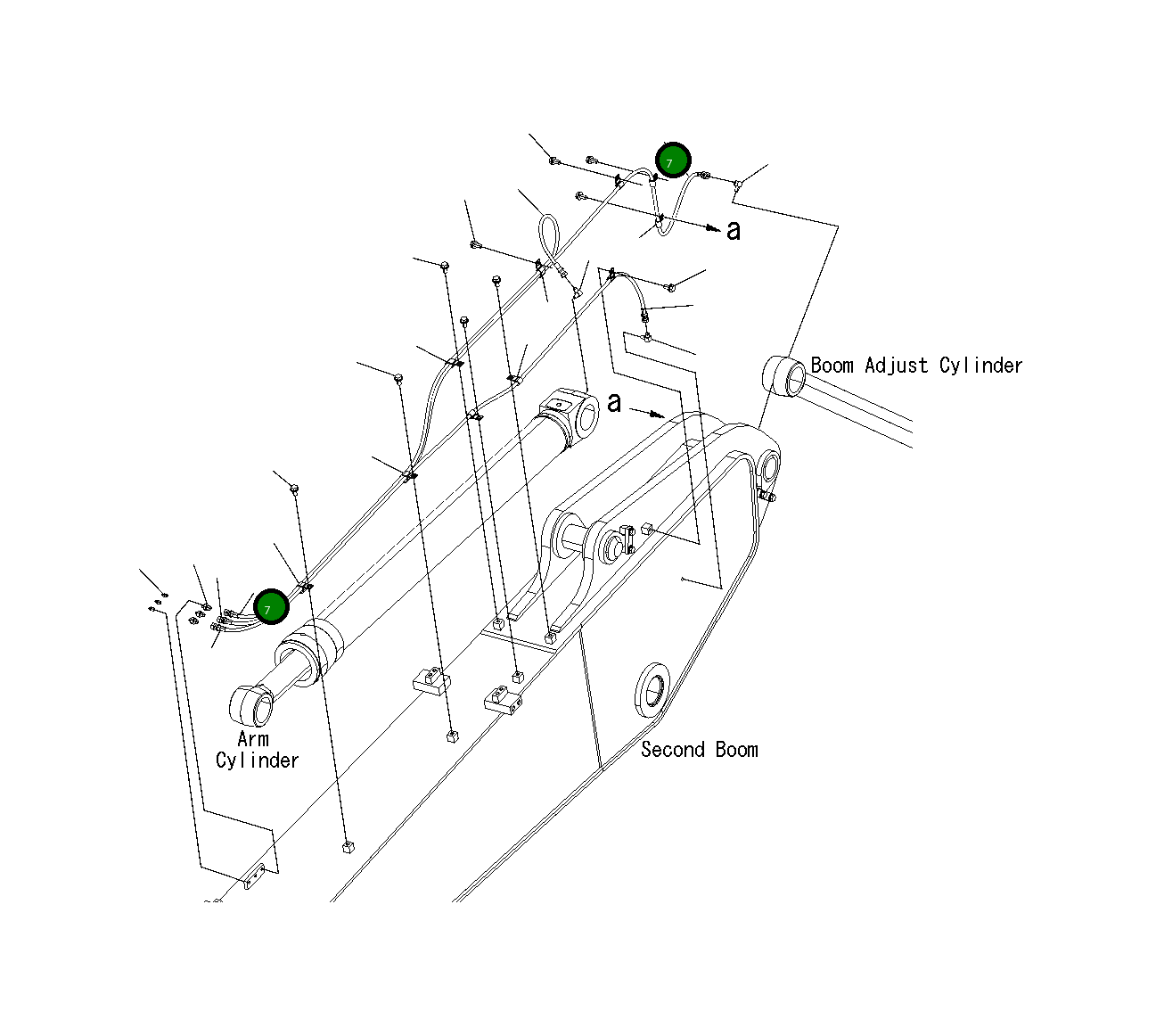 7
a
Boom Adjust Cylinder
a
7
Arm
Cylinder
Second Boom