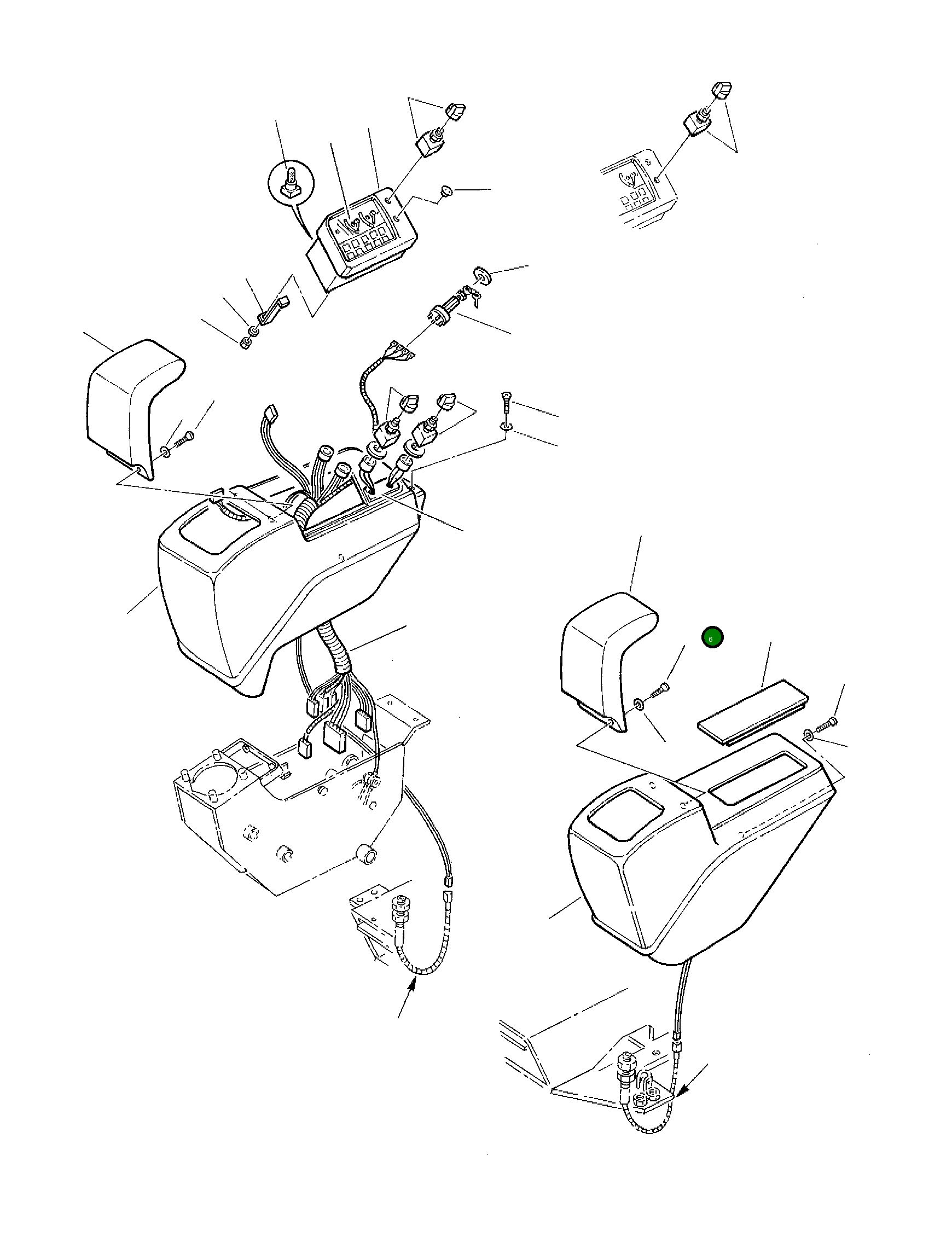 6