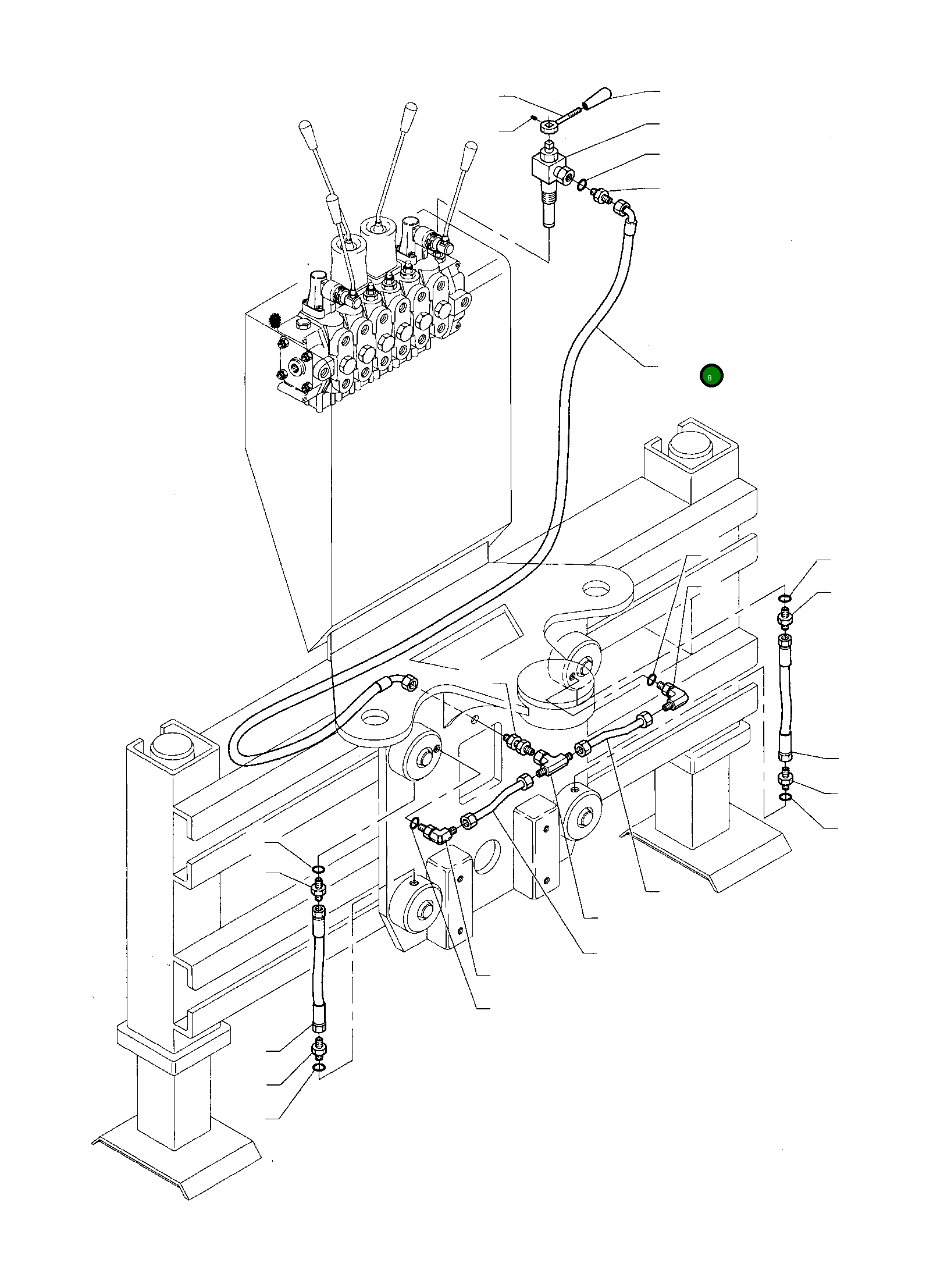 8