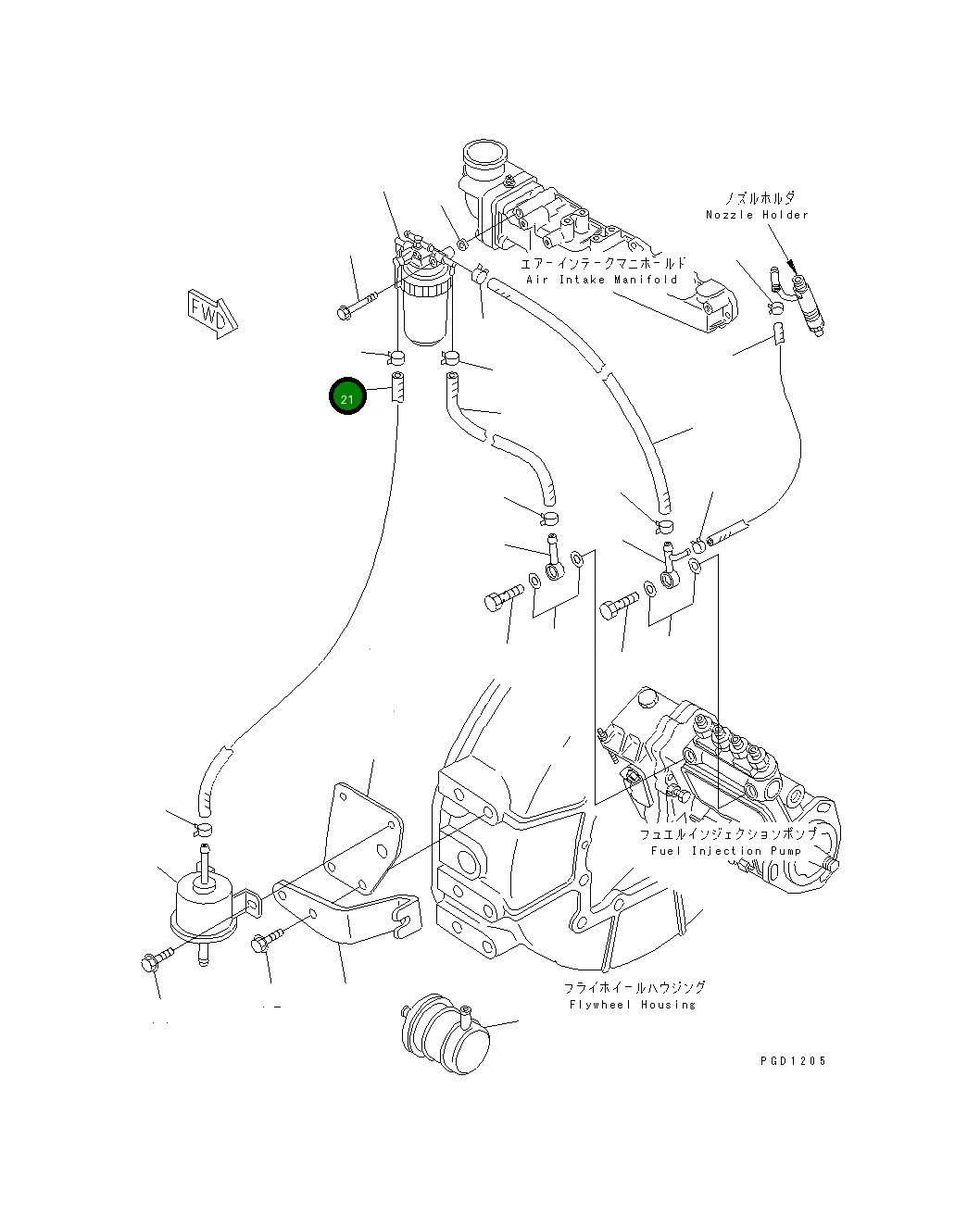 ノズルホルダ
Nozzle Holder

エアーインテークマニホールド
Air Intake Manifold

FWD

21

フュエルインジェクションポンプ
Fuel Injection Pump

フライホイールハウジング
Flywheel Housing

PGD1205