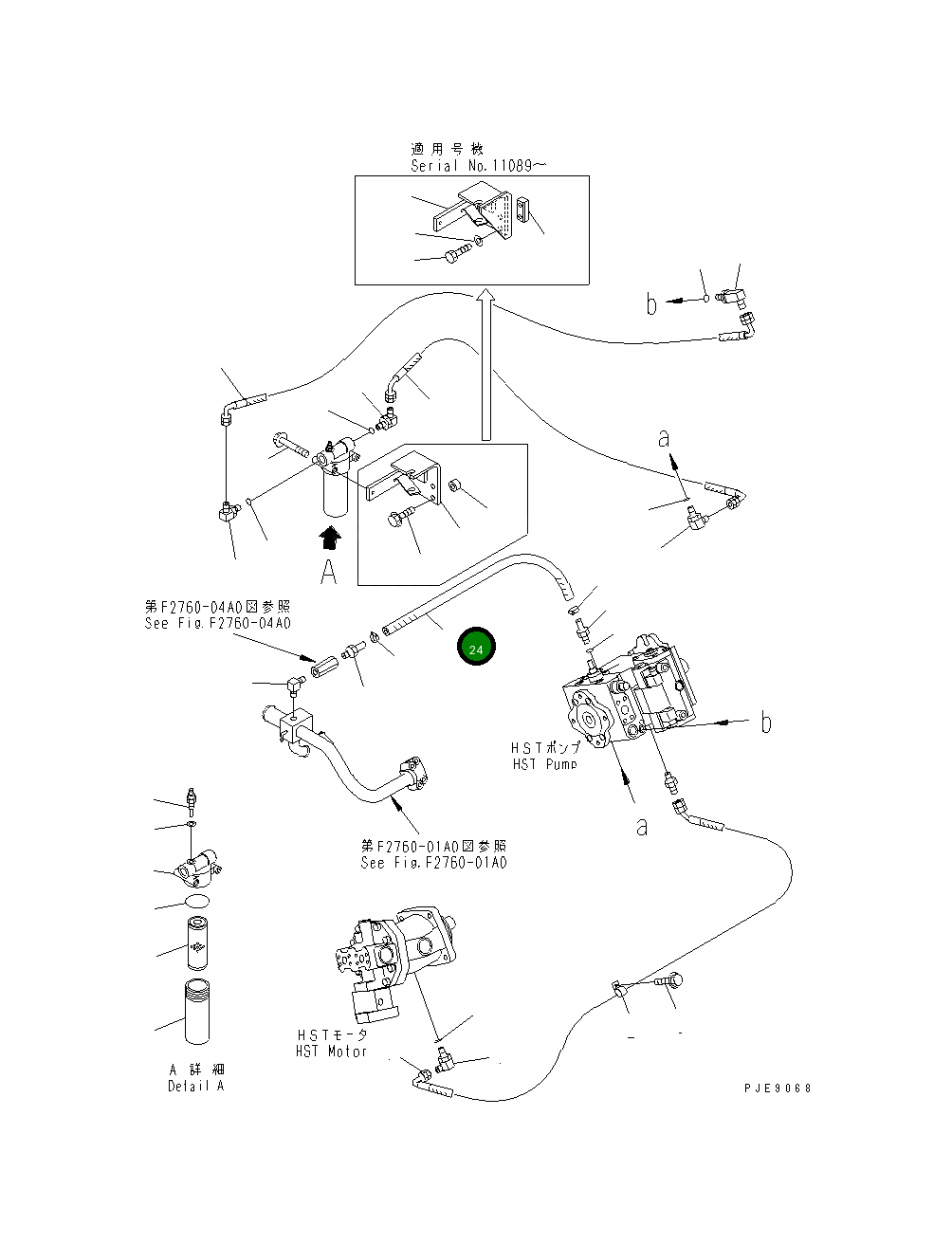 適用号機
Serial No.11089～

b

a

A

第F2760-04A0図参照
See Fig.F2760-04A0

24

b

HSTポンプ
HST Pump

a

第F2760-01A0図参照
See Fig.F2760-01A0

HSTモータ
HST Motor

A 詳細
Detail A

PJE9068