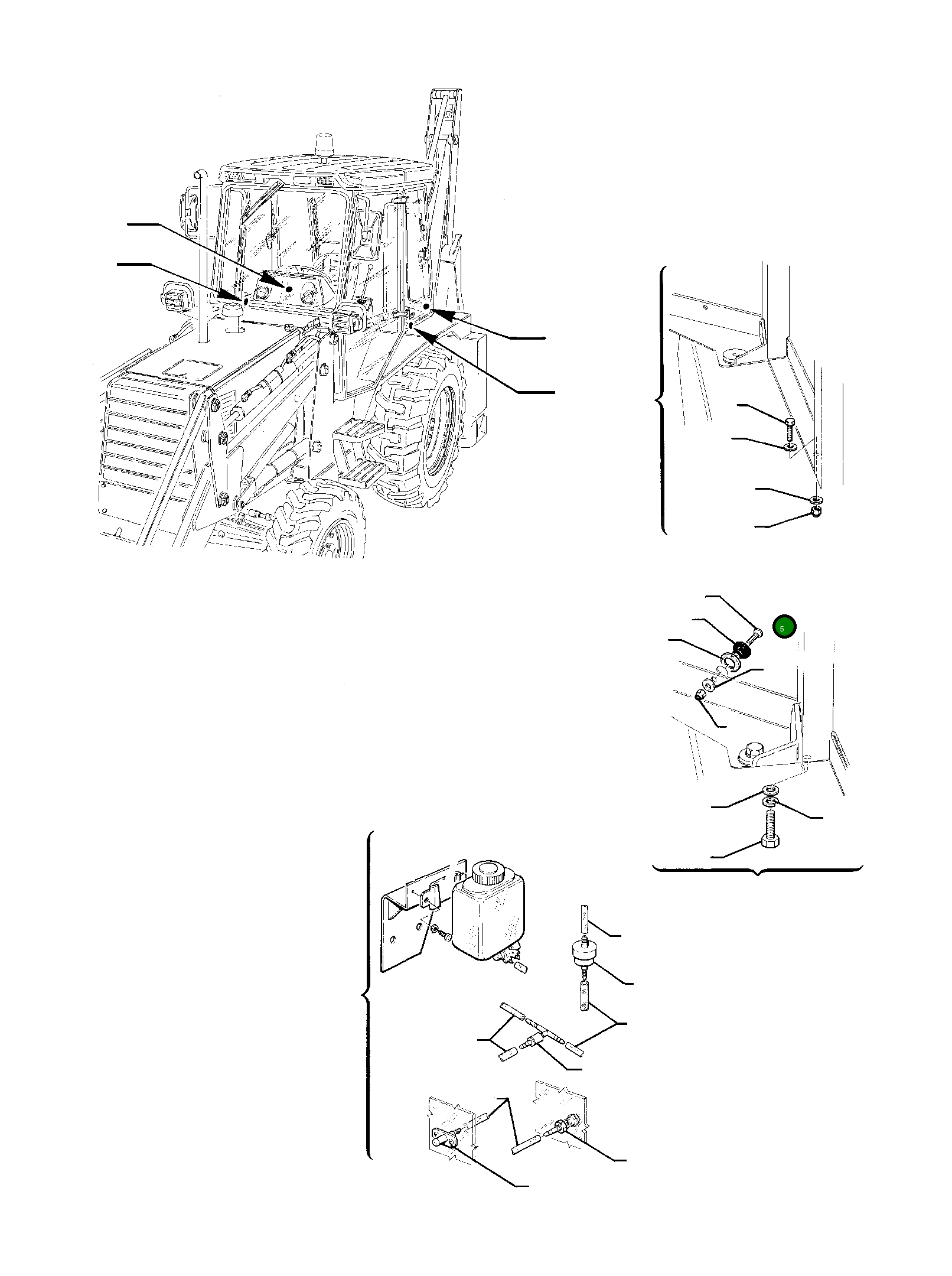 5