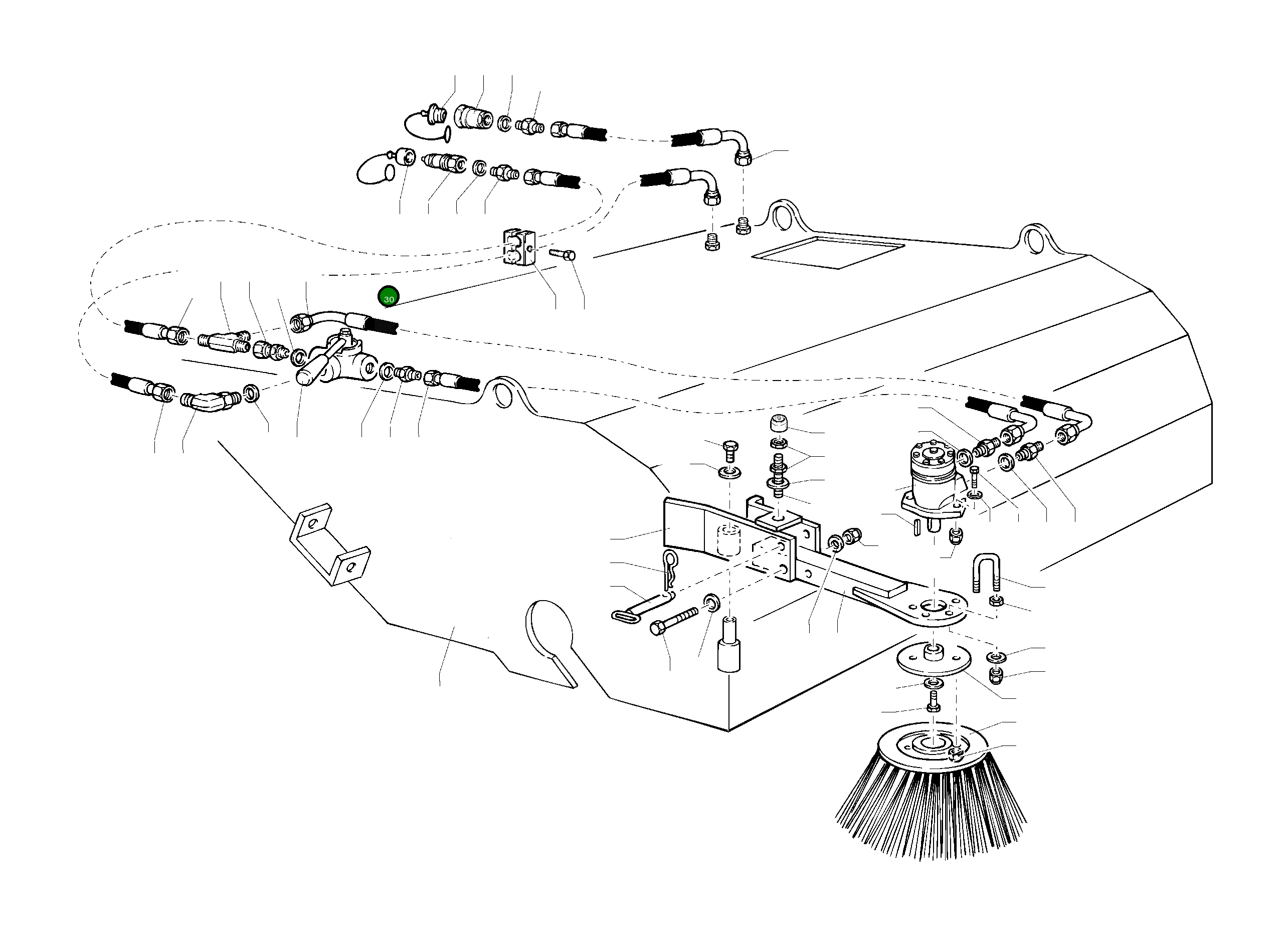 30