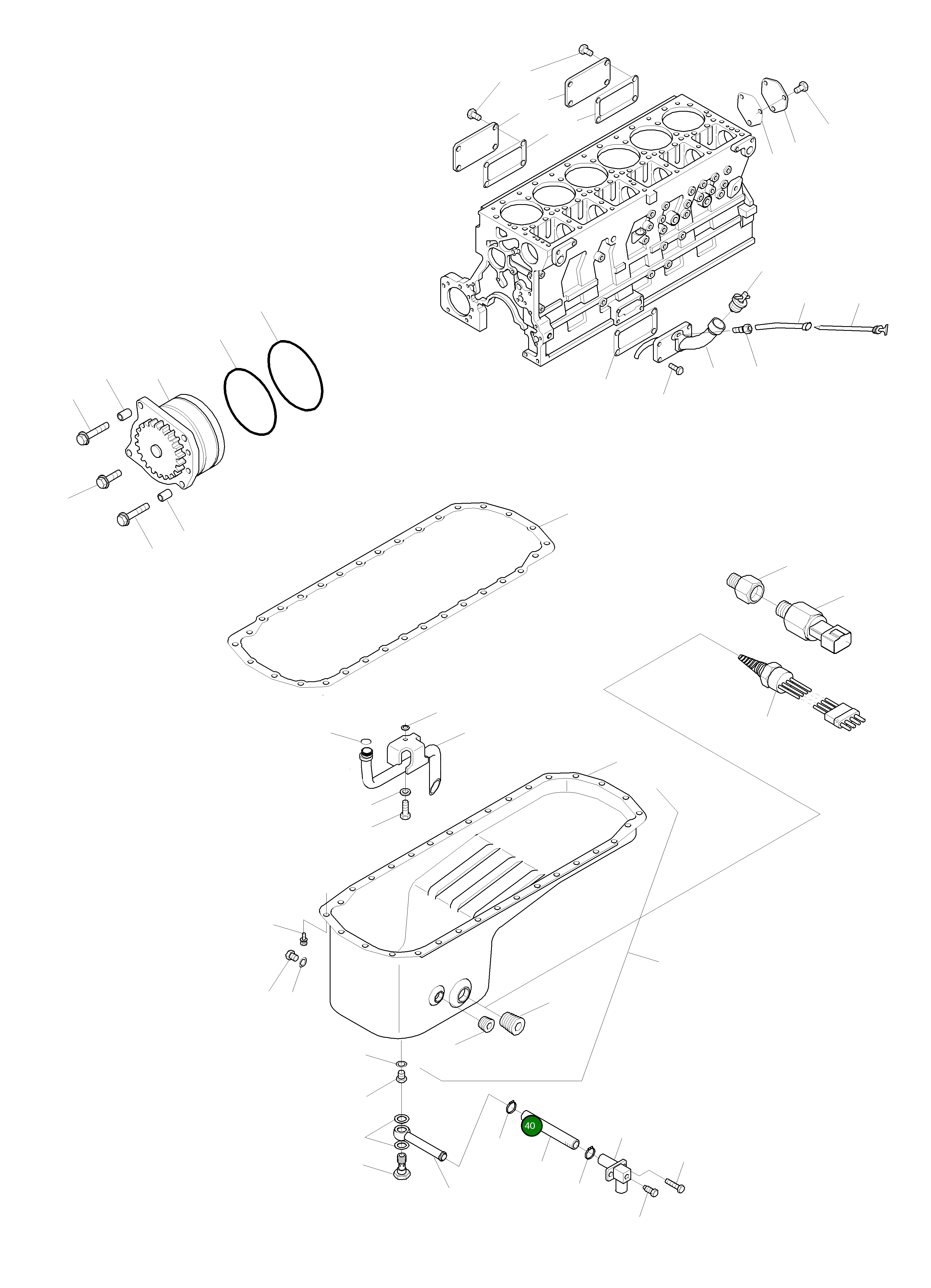 40