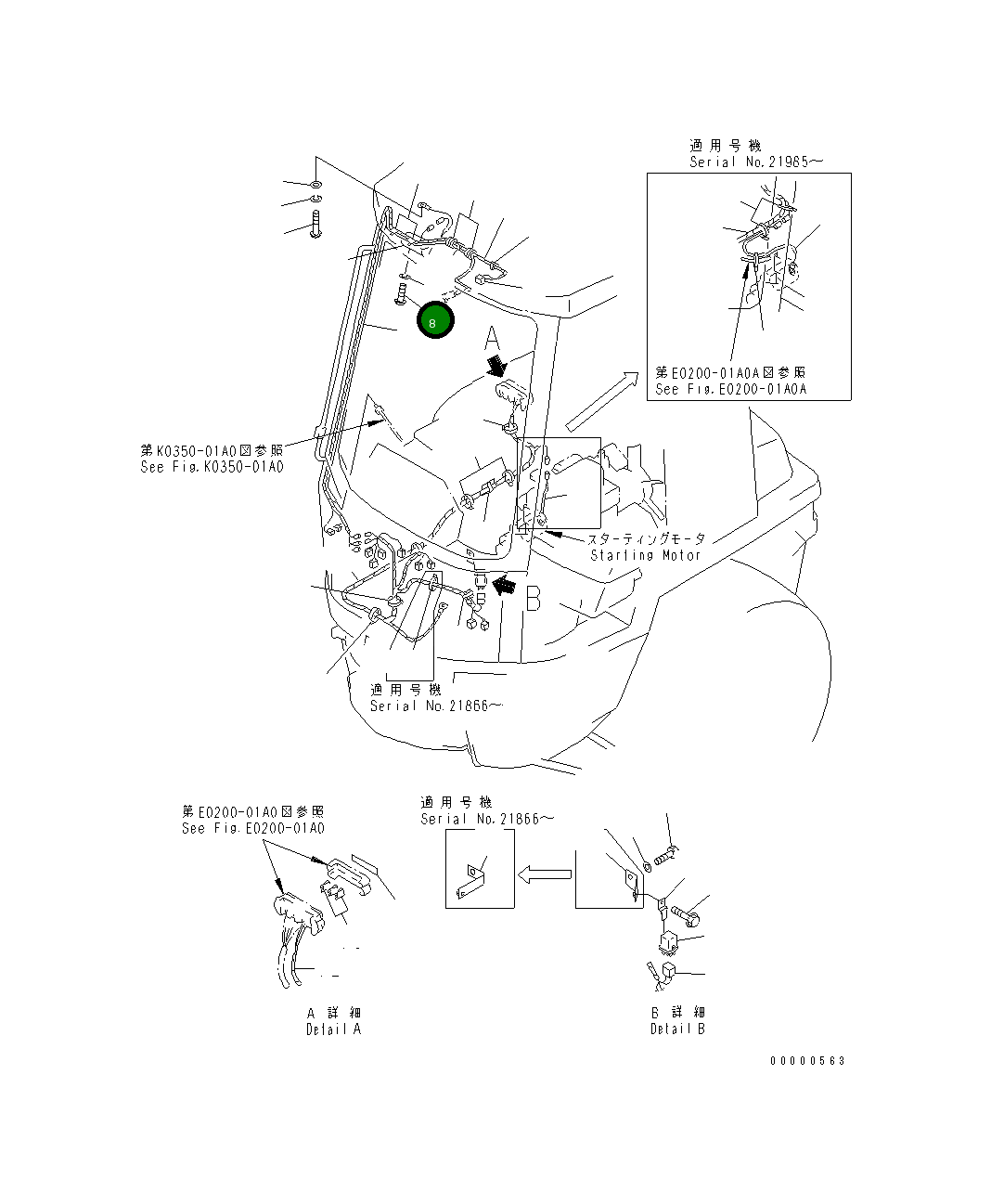 適用号機
Serial No.21985～

第E0200-01A0A図参照
See Fig.E0200-01A0A

8

A

第K0350-01A0図参照
See Fig.K0350-01A0

スターティングモータ
Starting Motor

B

適用号機
Serial No.21866～

第E0200-01A0図参照
See Fig.E0200-01A0

適用号機
Serial No.21866～

A 詳細
Detail A

B 詳細
Detail B

00000563