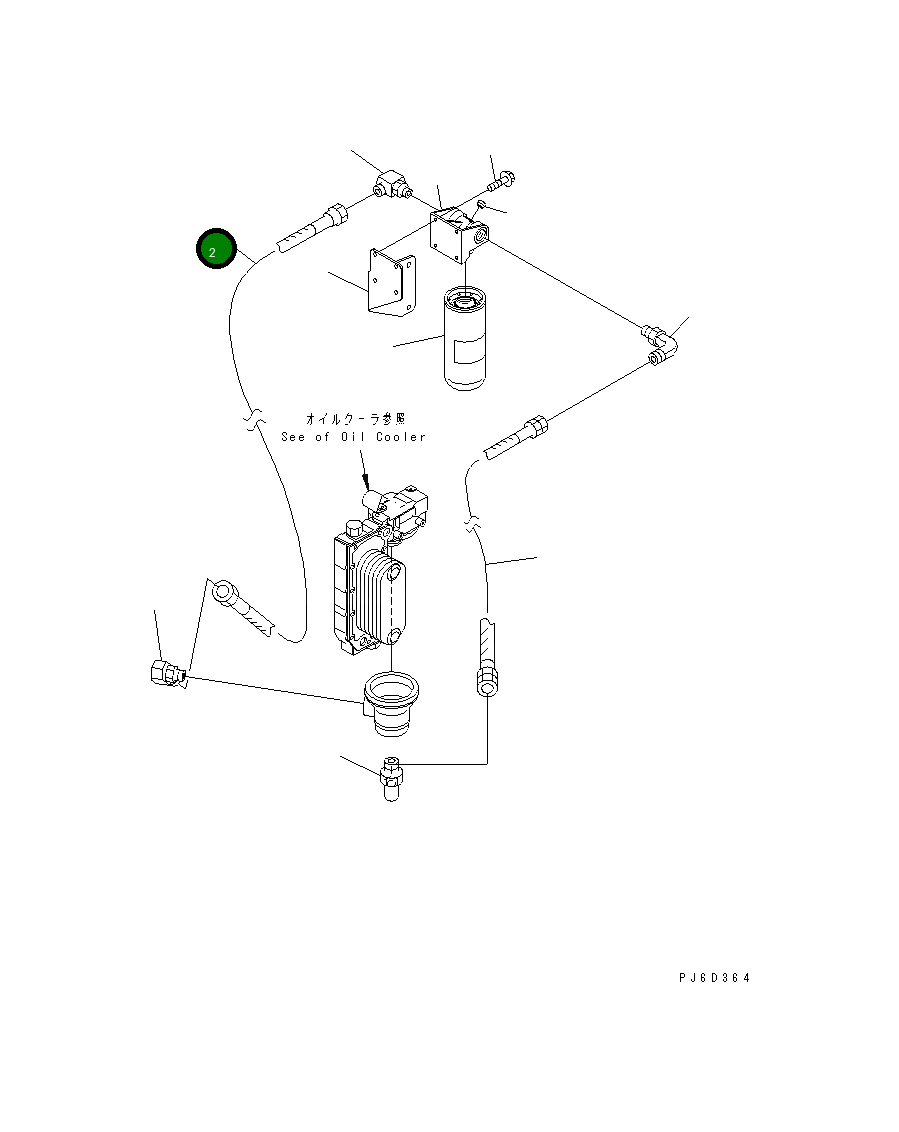 2

オイルクーラ参照
See of Oil Cooler

PJ6D364