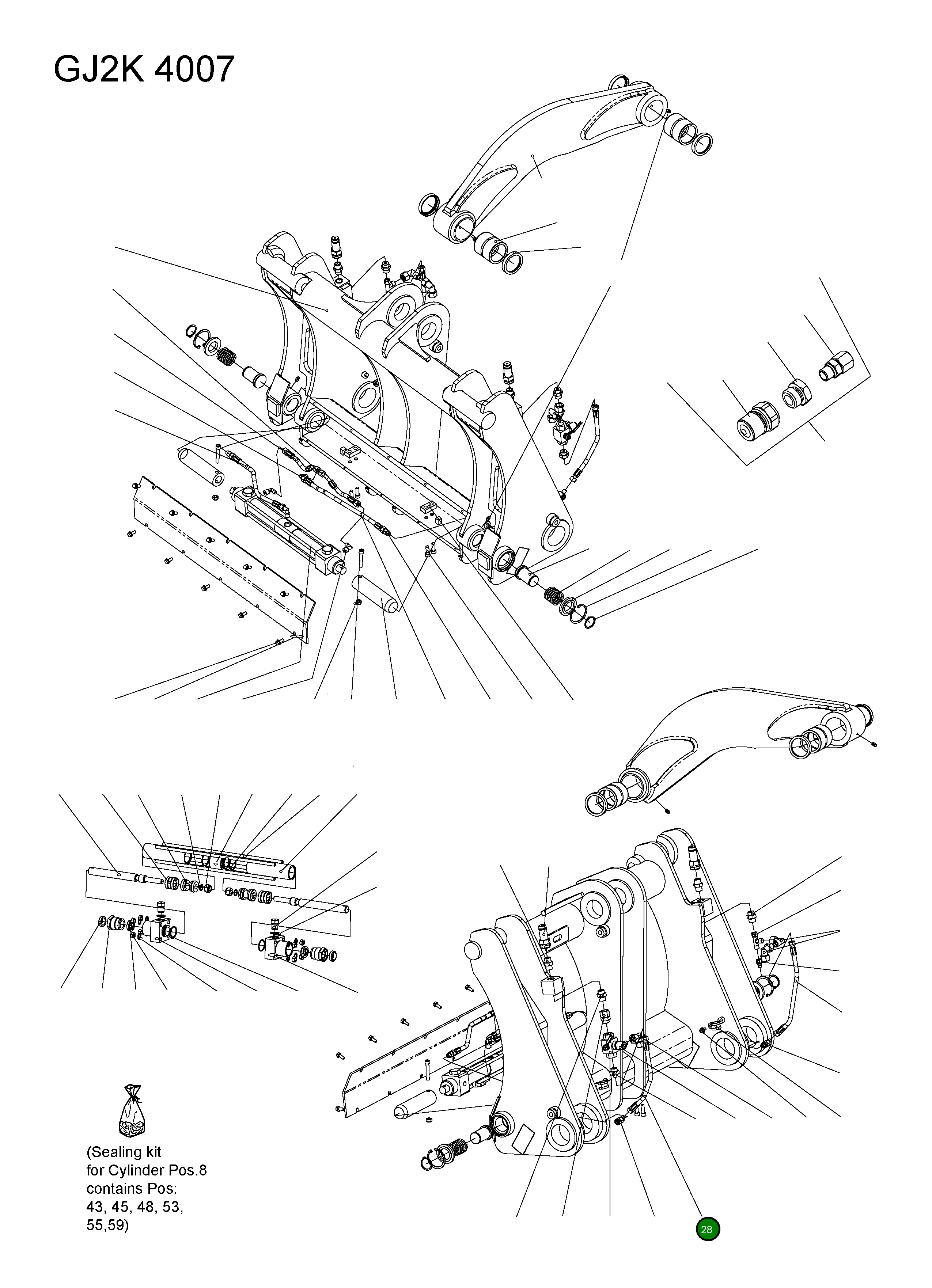 GJ2K 4007

(Sealing kit for Cylinder Pos.8 contains Pos: 43, 45, 48, 53, 55,59)

28