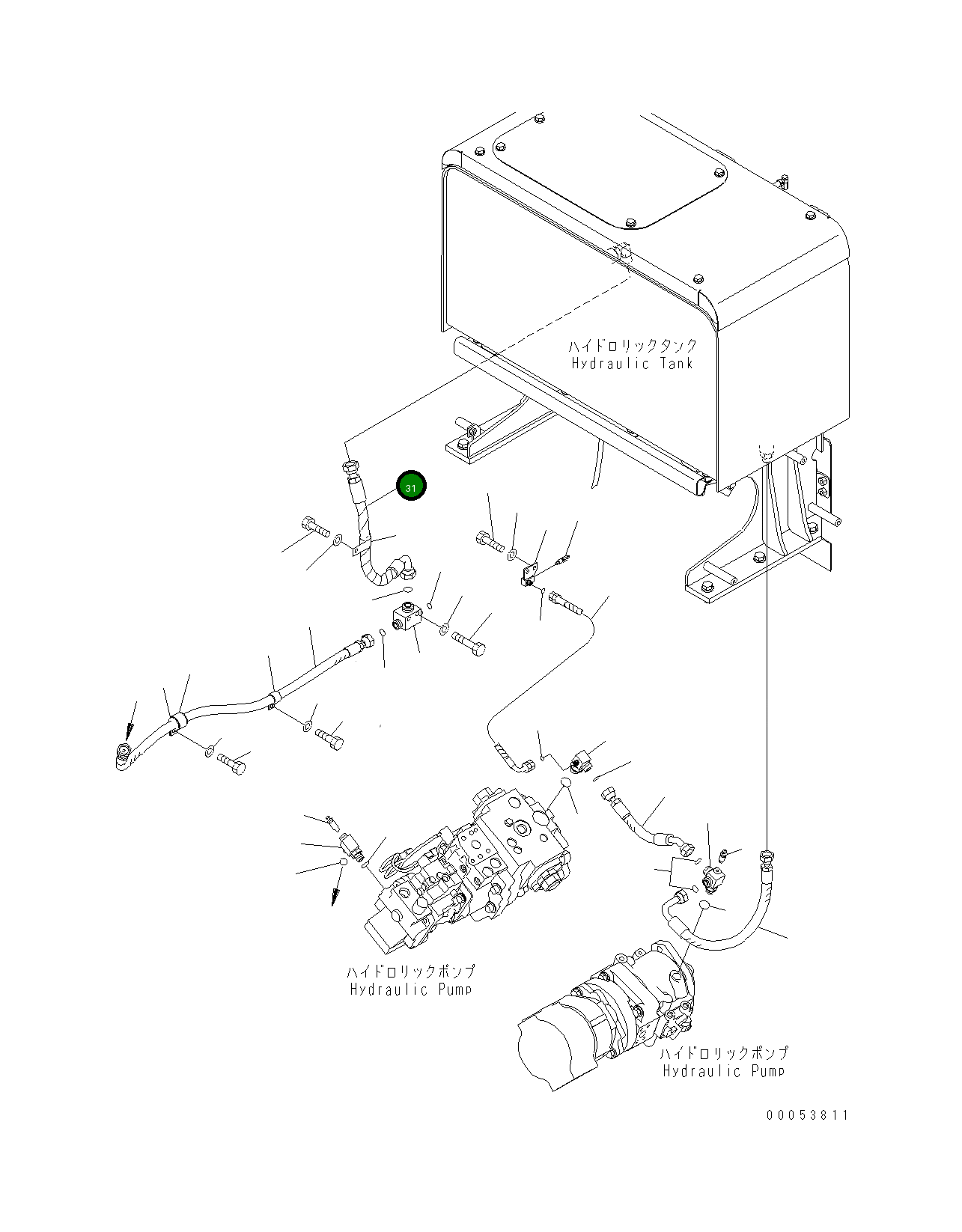 ハイドロリックタンク
Hydraulic Tank

31

ハイドロリックポンプ
Hydraulic Pump

ハイドロリックポンプ
Hydraulic Pump

00053811