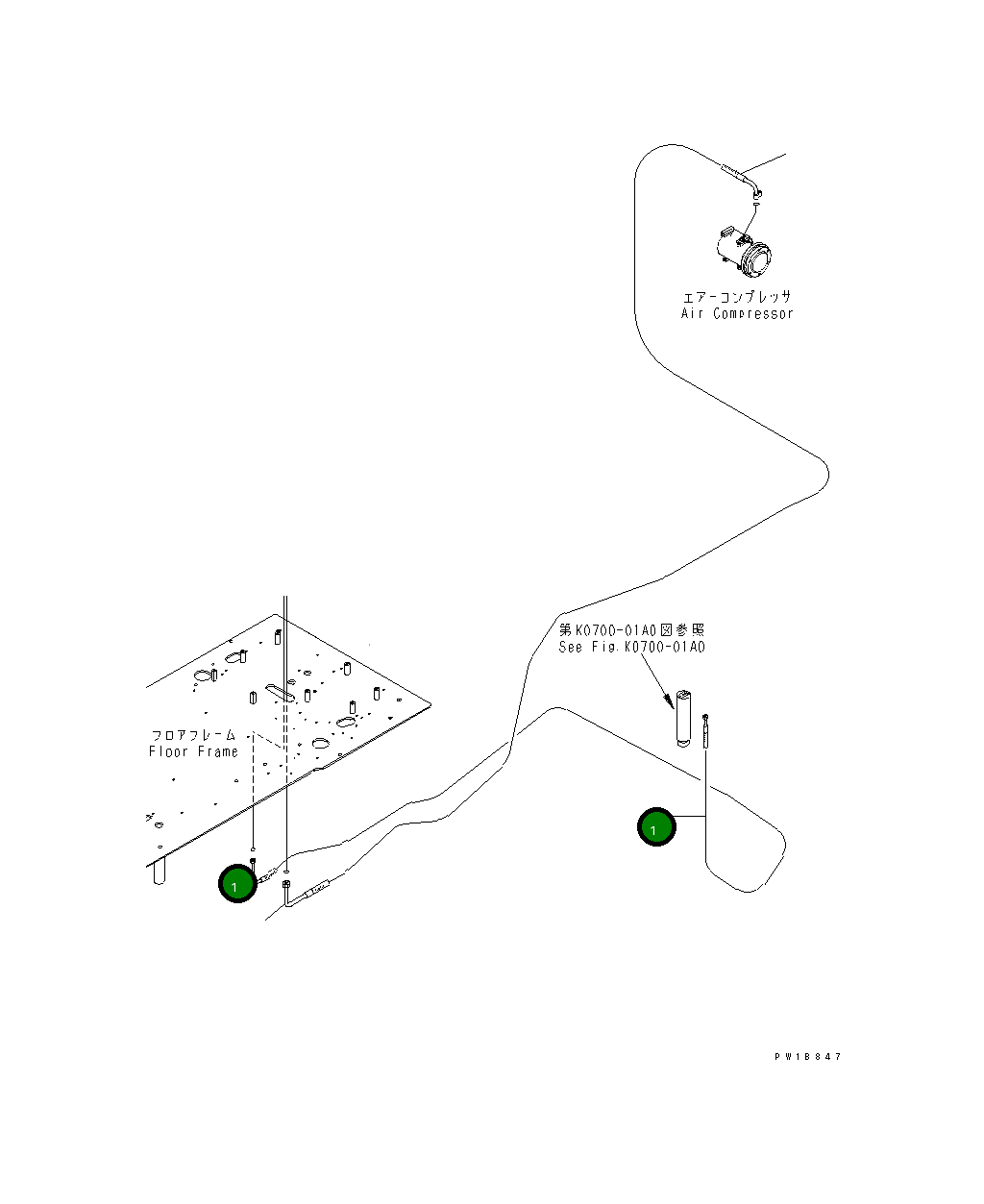 エアーコンプレッサ
Air Compressor

第K0700-01A0図参照
See Fig.K0700-01A0

フロアフレーム
Floor Frame

1

1

PW18847