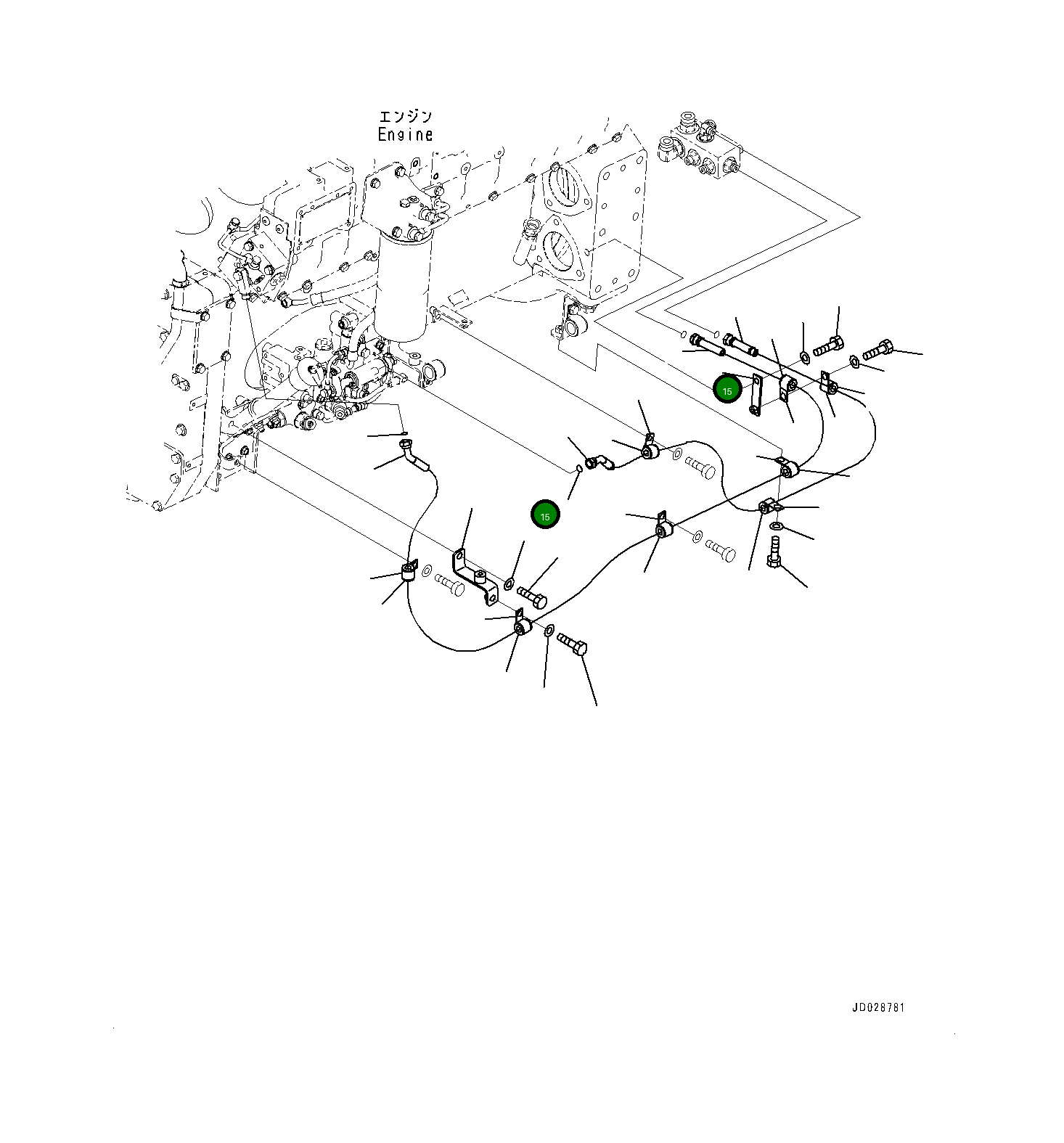 エンジン
Engine

15

15

JD028781