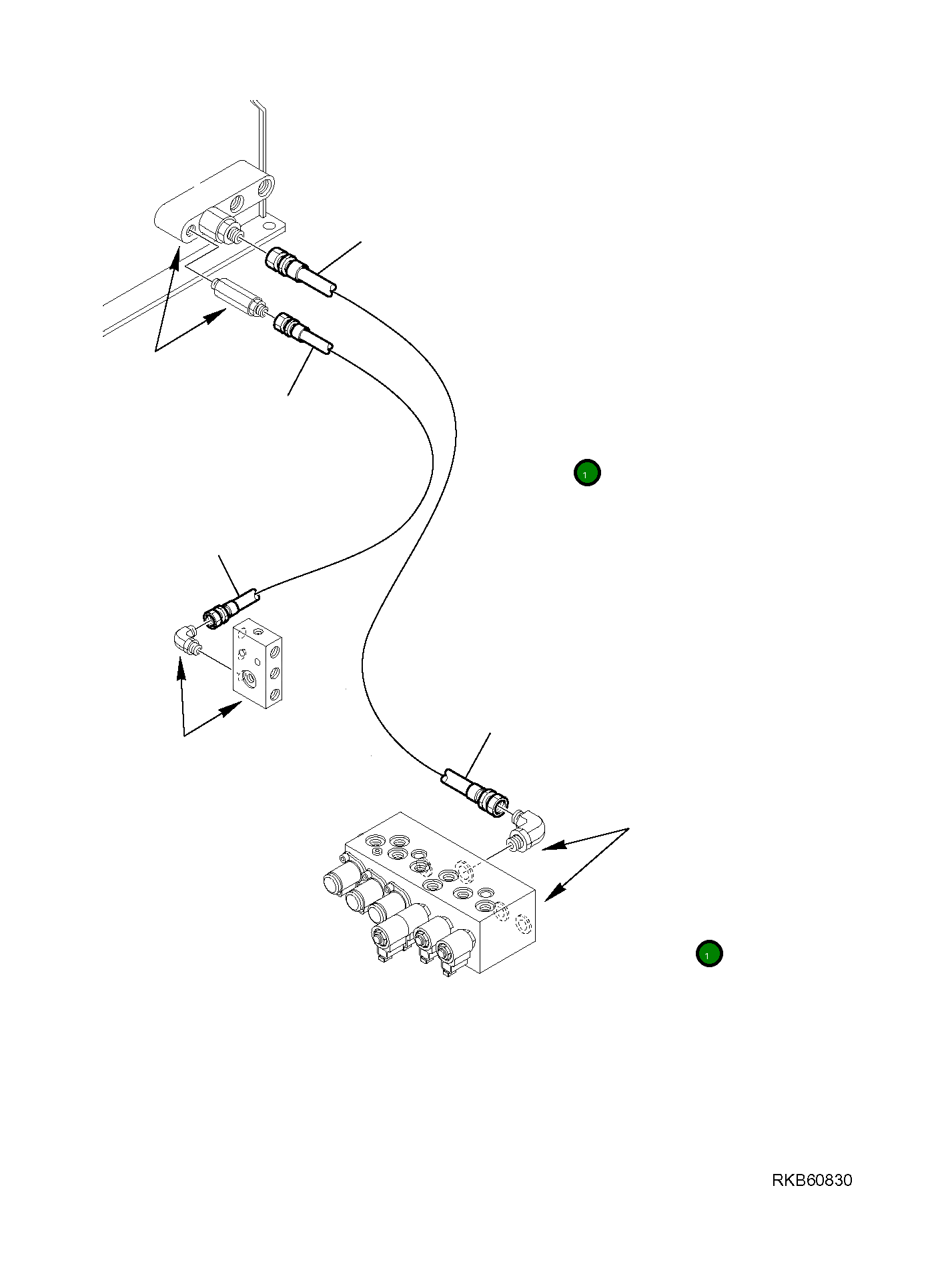 1

1

RKB60830