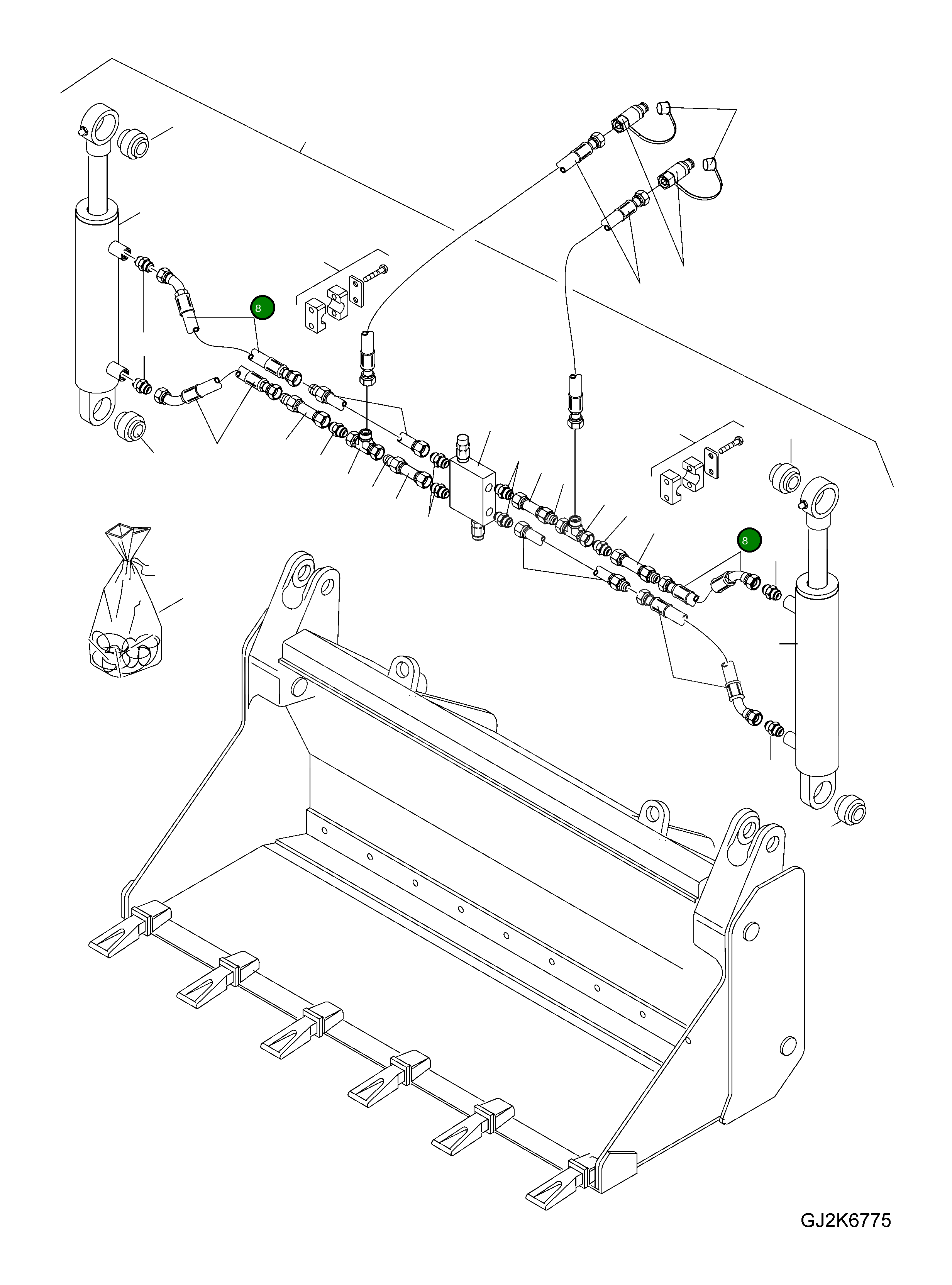 8

8

GJ2K6775