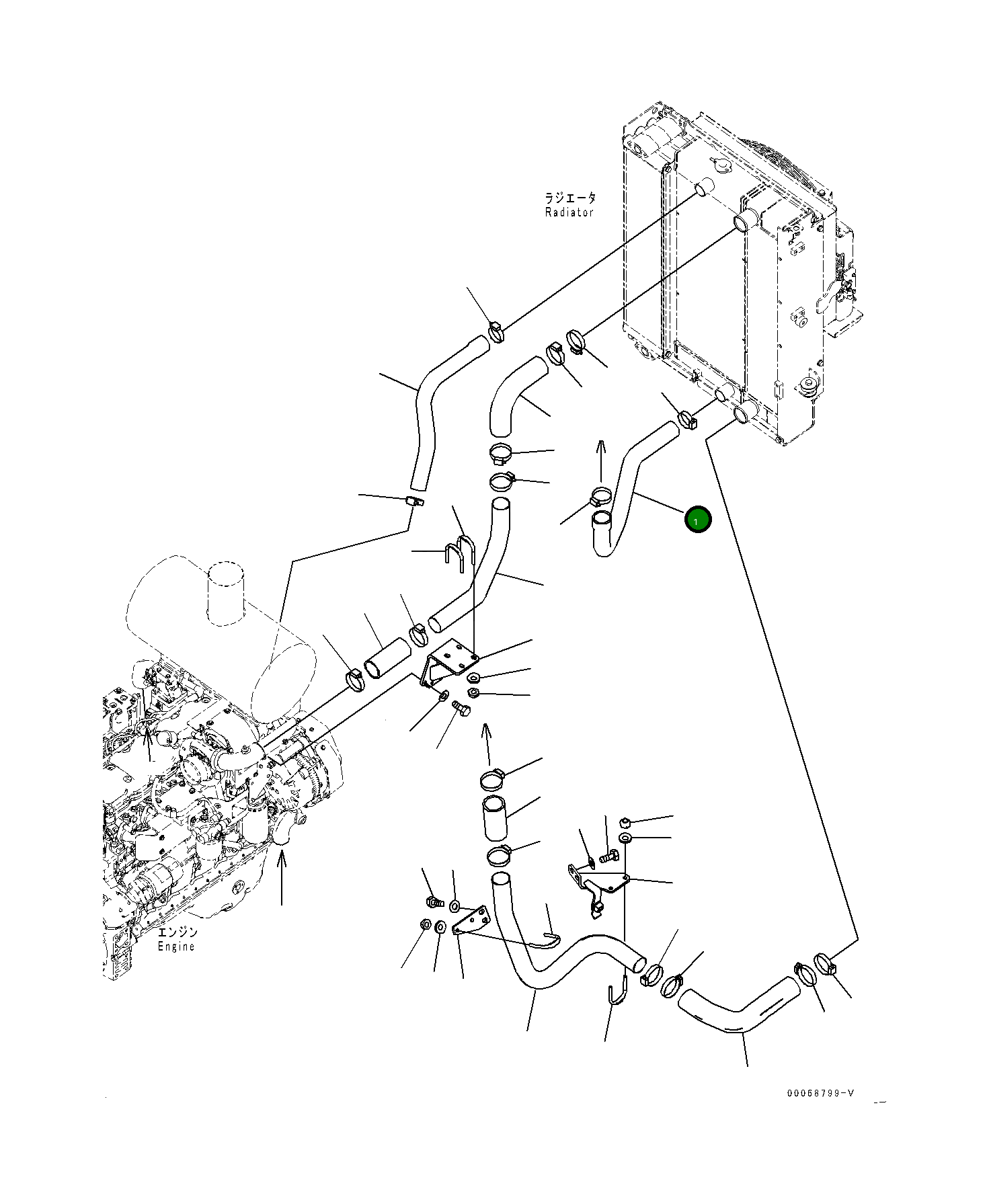 ラジエータ
Radiator

1

エンジン
Engine

00068799-V