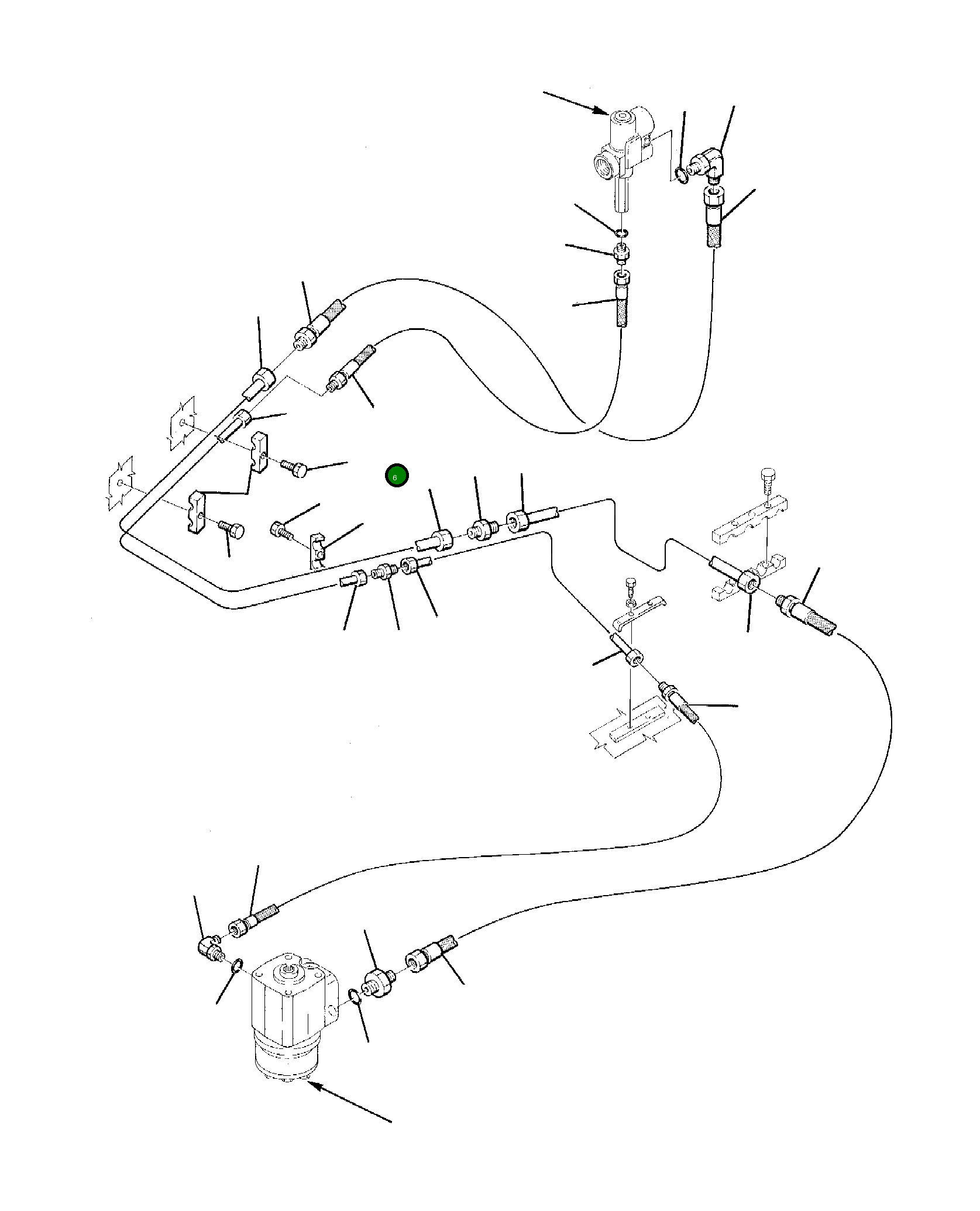 6